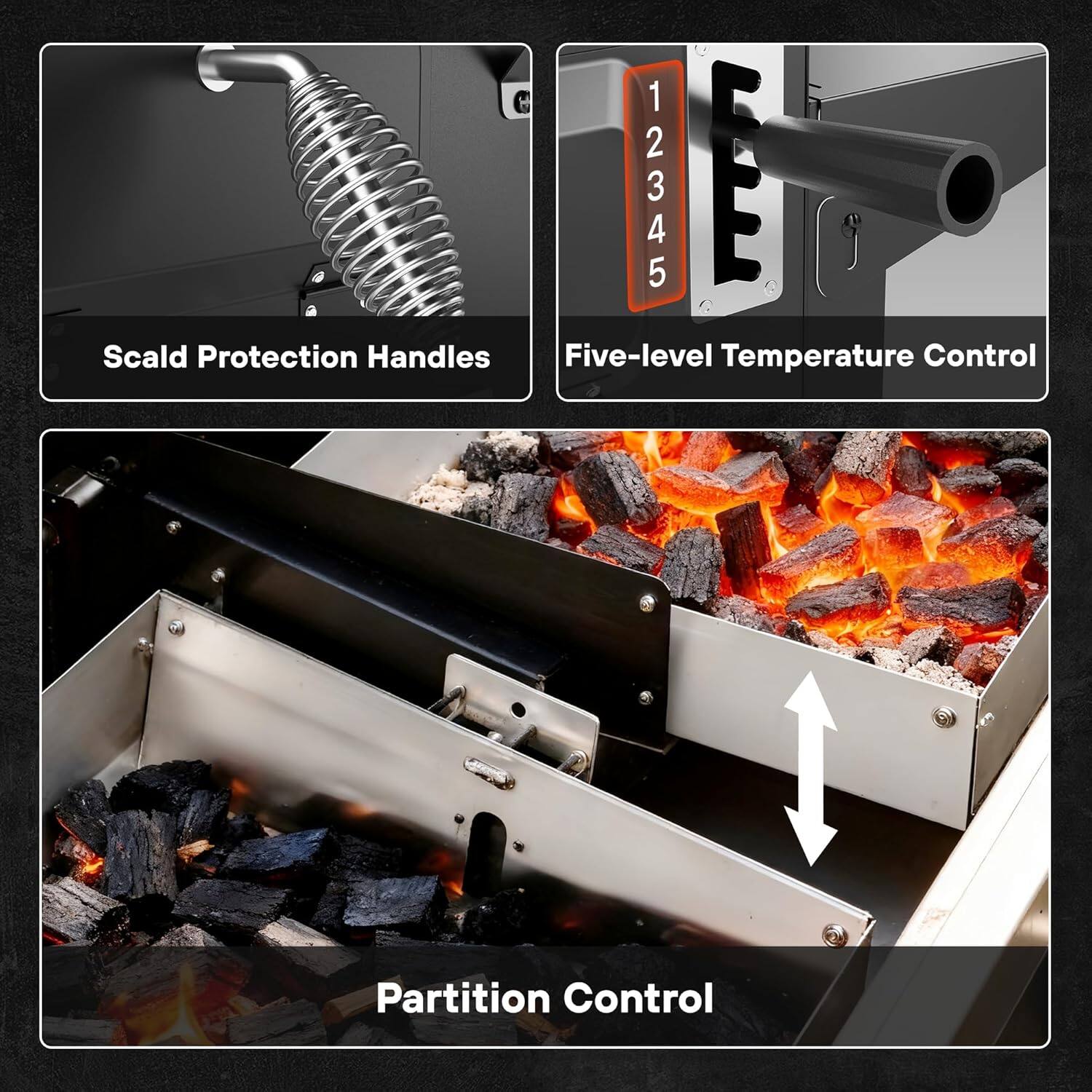 Scald Protection Handles

1
2
3
4
5

Five-level Temperature Control

Partition Control