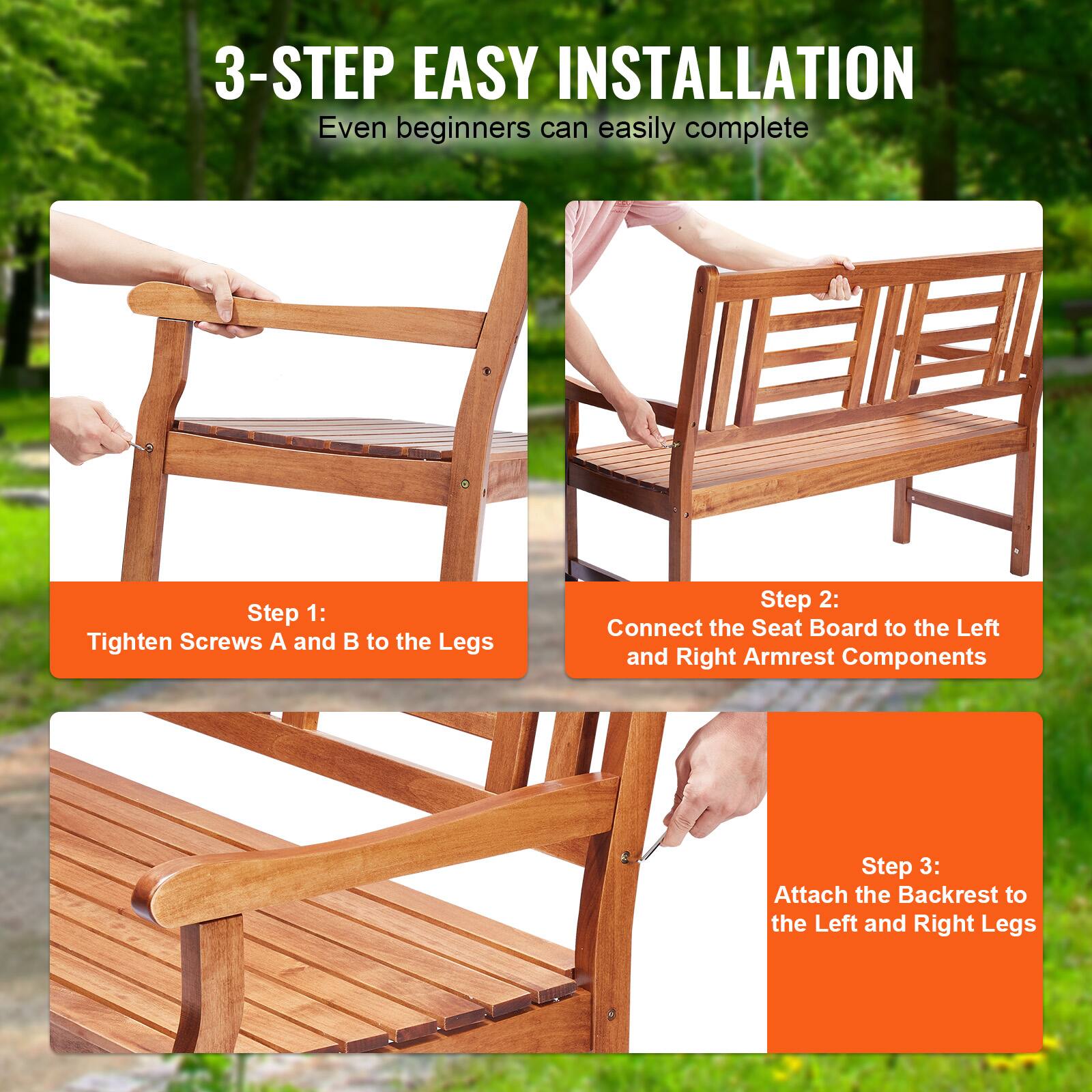 3-STEP EASY INSTALLATION
Even beginners can easily complete

Step 1:
Tighten Screws A and B to the Legs

Step 2:
Connect the Seat Board to the Left and Right Armrest Components

Step 3:
Attach the Backrest to the Left and Right Legs