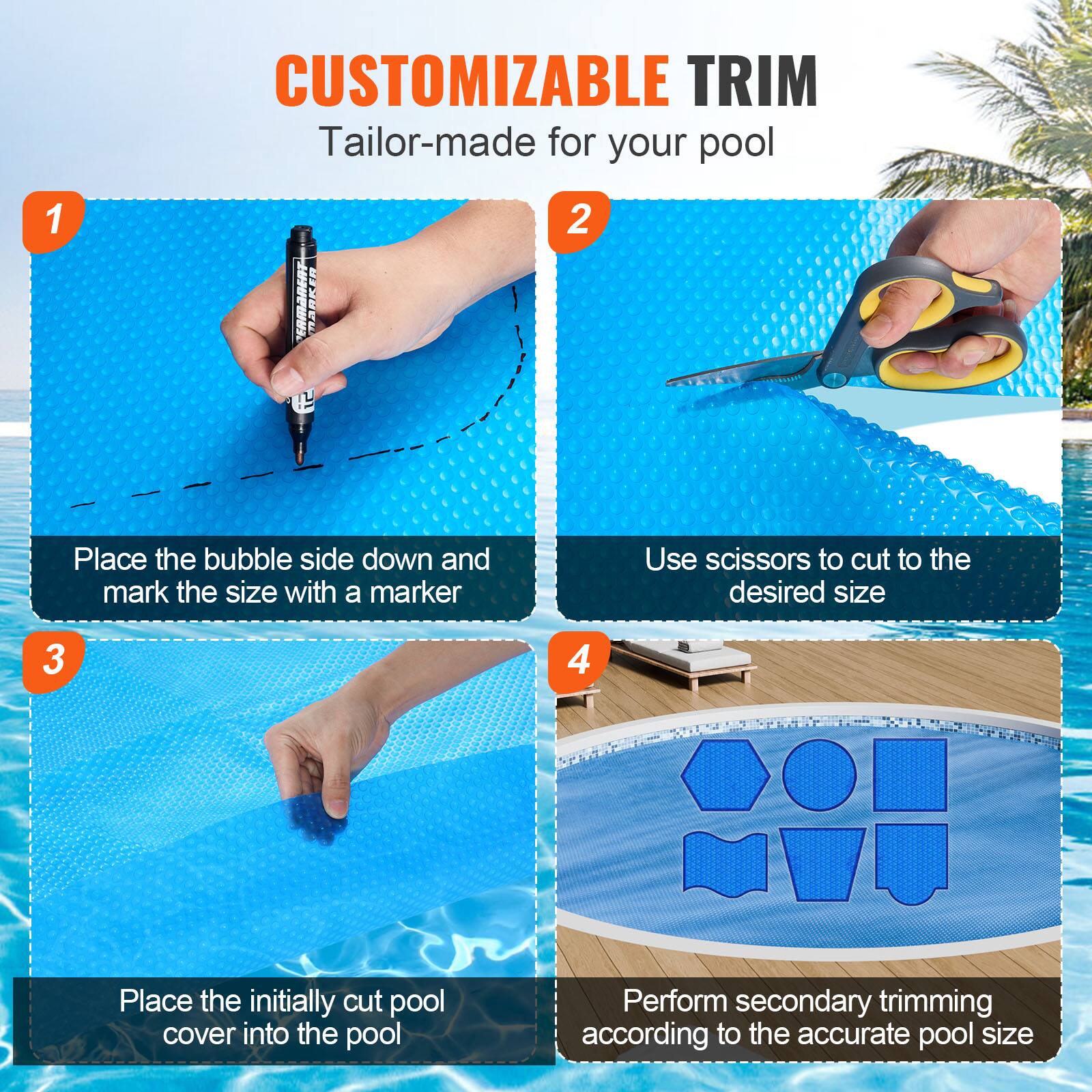 CUSTOMIZABLE TRIM
Tailor-made for your pool

1
PERMANENT MARKER
Place the bubble side down and mark the size with a marker

2
Use scissors to cut to the desired size

3
Place the initially cut pool cover into the pool

4
Perform secondary trimming according to the accurate pool size