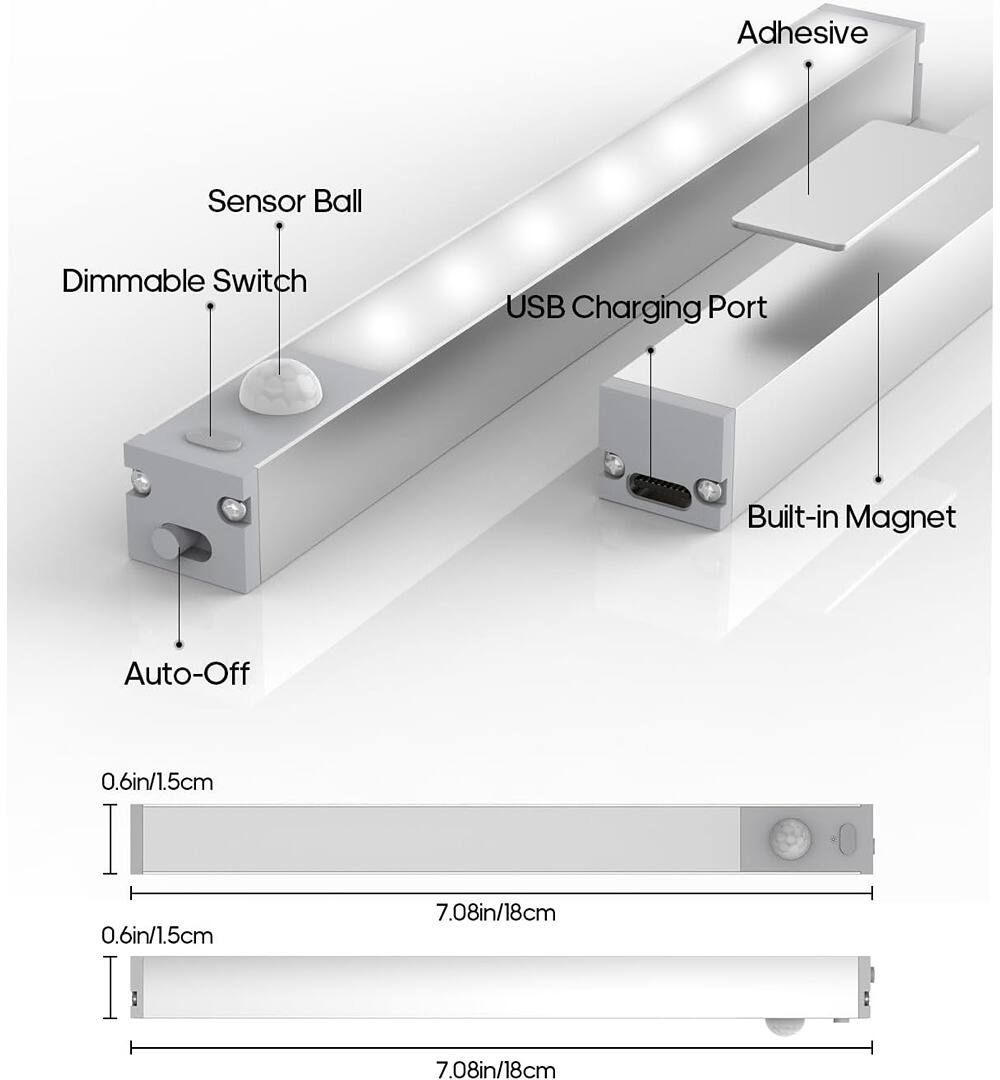 Adhesive

Sensor Ball

Dimmable Switch

USB Charging Port

Built-in Magnet

Auto-Off

0.6in/1.5cm

7.08in/18cm

0.6in/1.5cm

7.08in/18cm