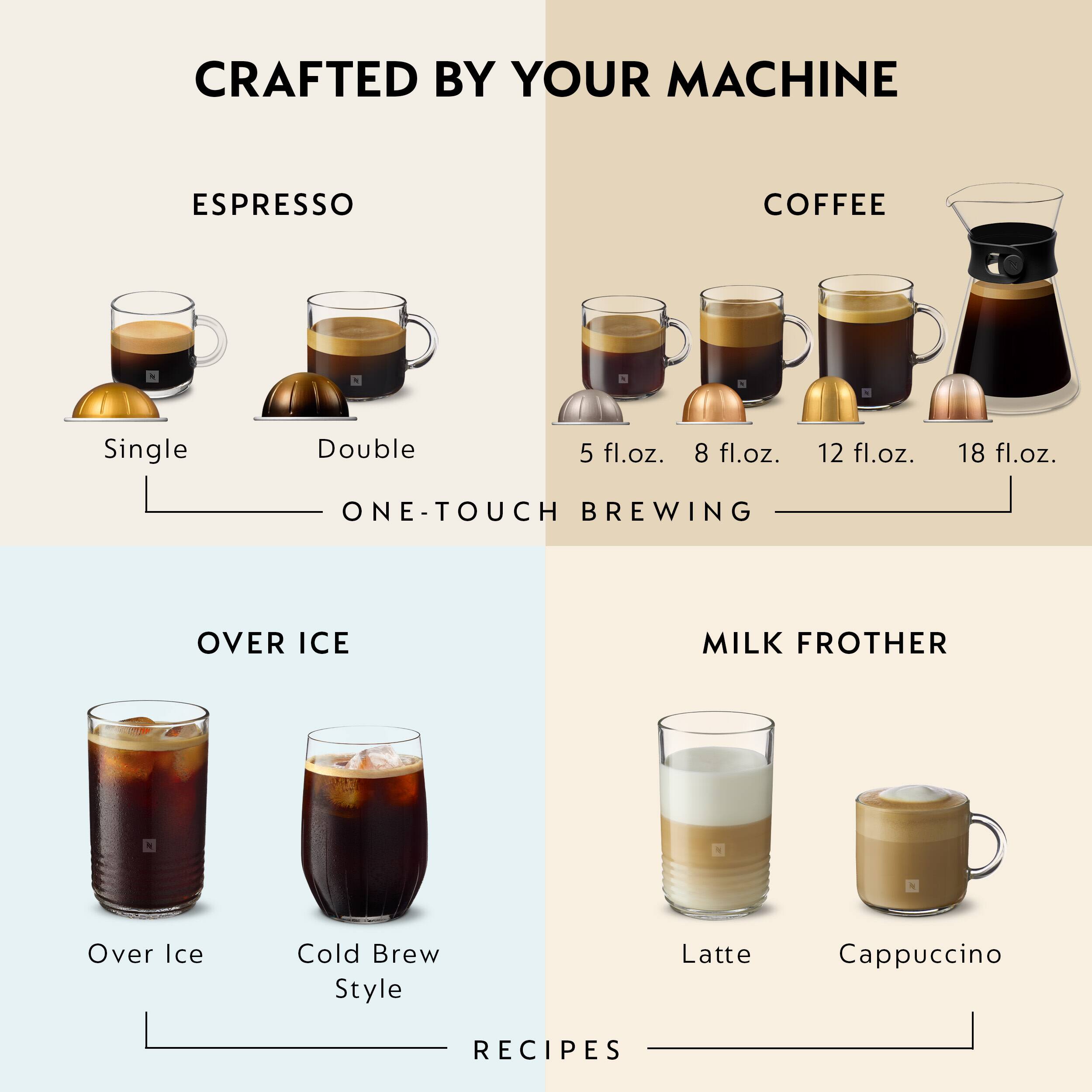 CRAFTED BY YOUR MACHINE

ESPRESSO

Single

Double

COFFEE

5 fl.oz.

8 fl.oz.

12 fl.oz.

18 fl.oz.

ONE-TOUCH BREWING

OVER ICE

Over Ice

Cold Brew Style

MILK FROTHER

Latte

Cappuccino

RECIPES