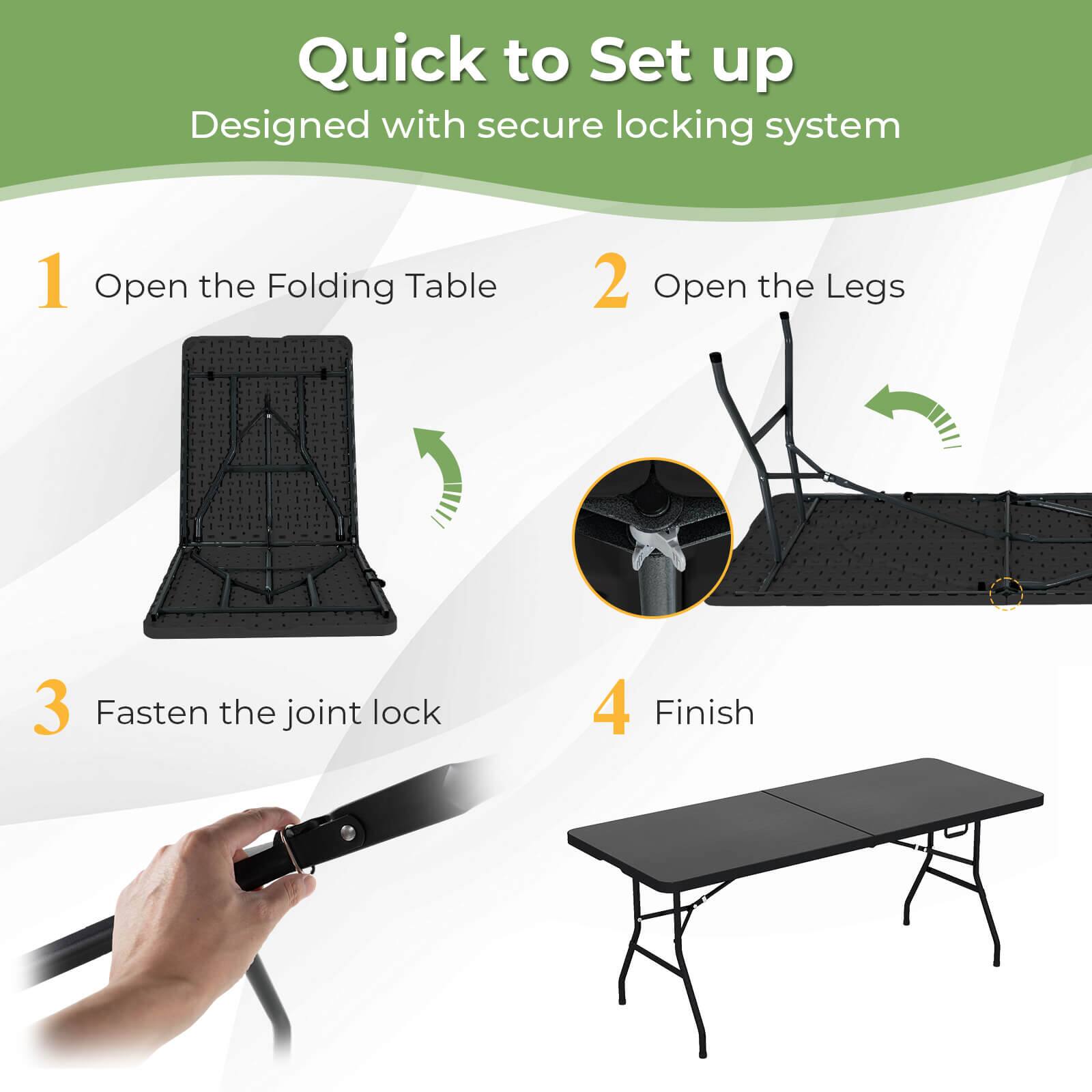 Quick to Set up

Designed with secure locking system

1 Open the Folding Table

2 Open the Legs

3 Fasten the joint lock

4 Finish