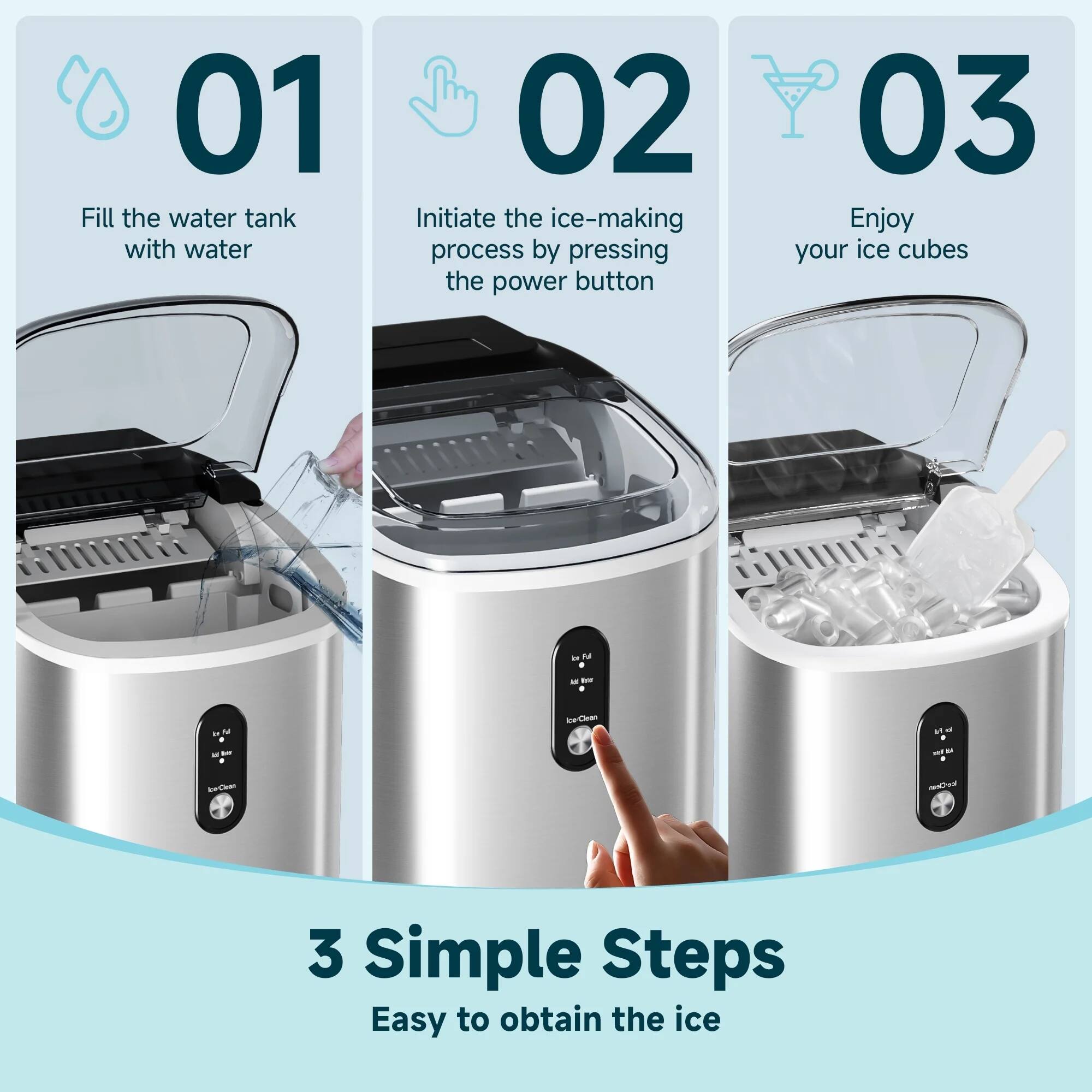 01

Fill the water tank with water

Ice Full

Add Water

Ice/Clean

02

Initiate the ice-making process by pressing the power button

Ice Full

Add Water

Ice/Clean

03

Enjoy your ice cubes

Ice Full

Add Water

Ice/Clean

3 Simple Steps

Easy to obtain the ice