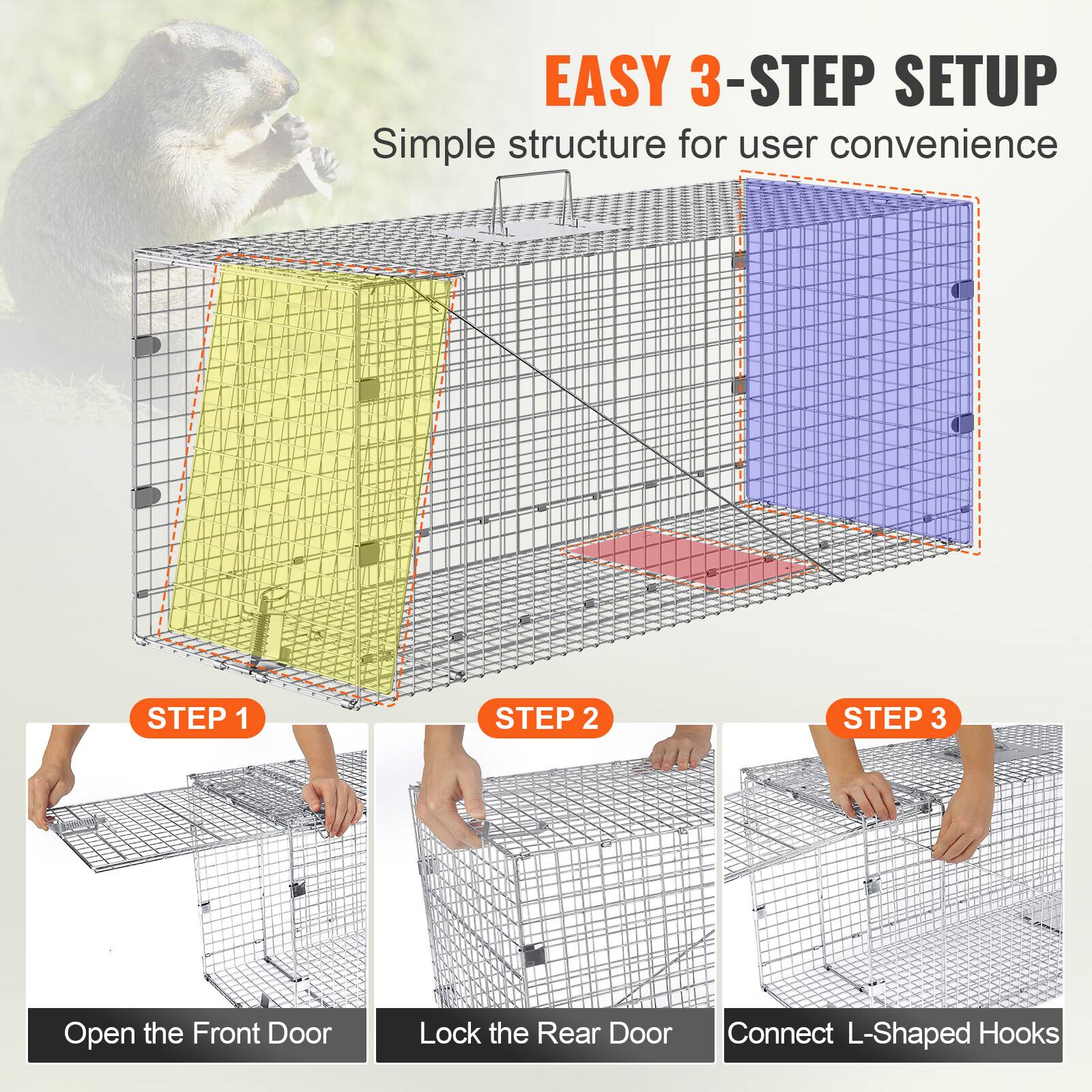 EASY 3-STEP SETUP

Simple structure for user convenience

STEP 1

Open the Front Door

STEP 2

Lock the Rear Door

STEP 3

Connect L-Shaped Hooks