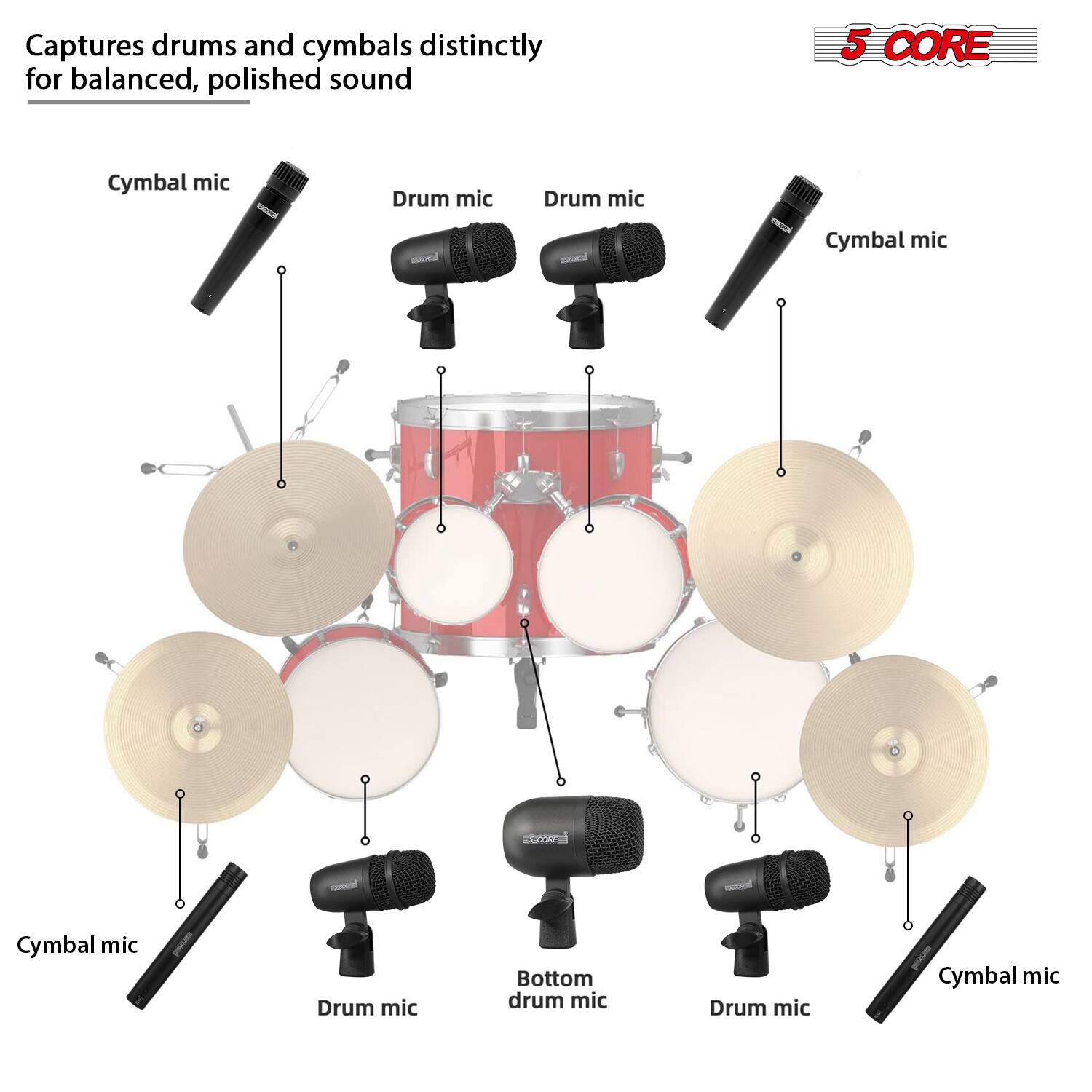 Captures drums and cymbals distinctly for balanced, polished sound

5 CORE

Cymbal mic

Drum mic

Drum mic

Cymbal mic

Cymbal mic

Drum mic

Bottom drum mic

Drum mic

Cymbal mic