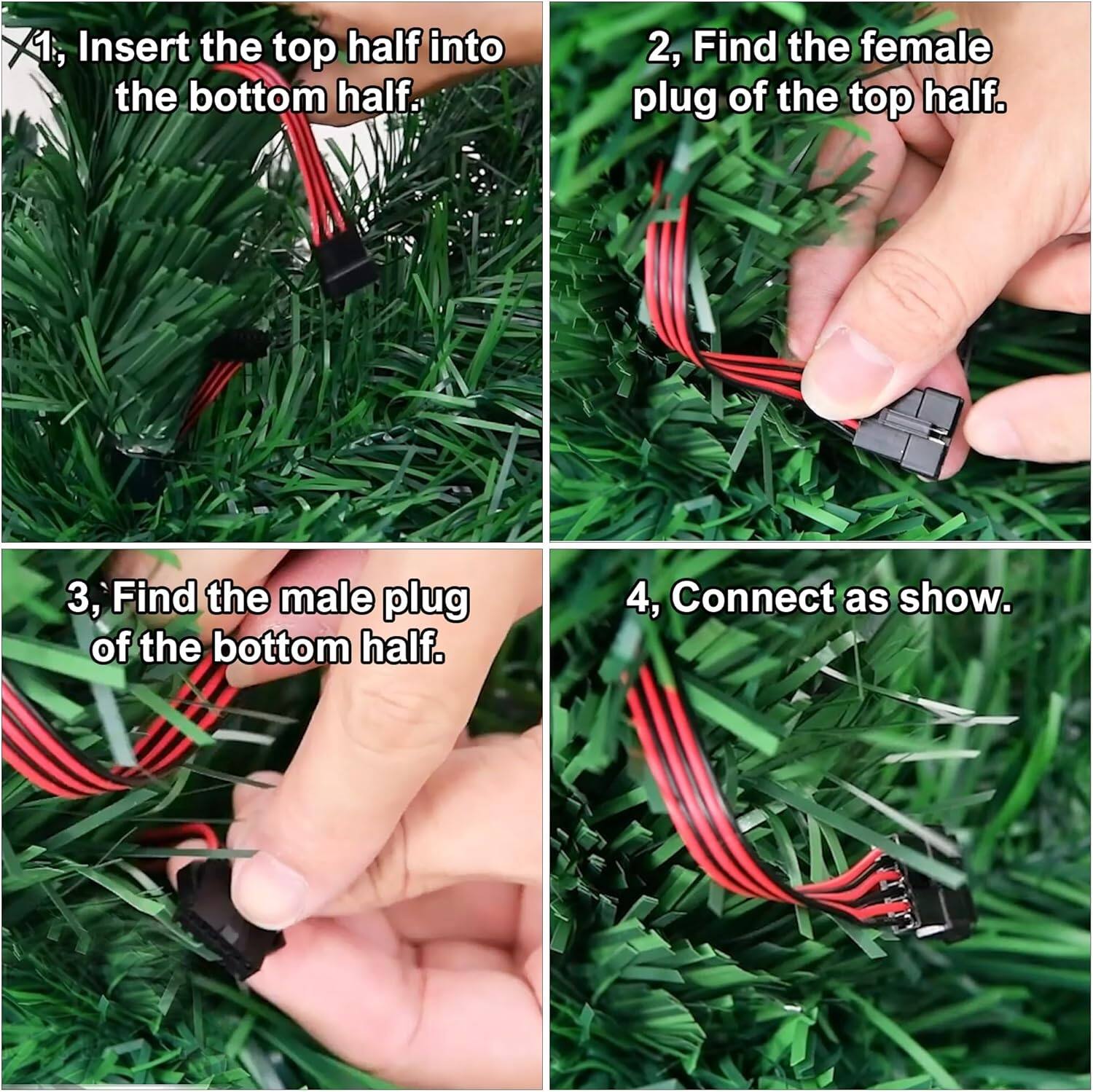 1, Insert the top half into the bottom half.

2, Find the female plug of the top half.

3, Find the male plug of the bottom half.

4, Connect as show.