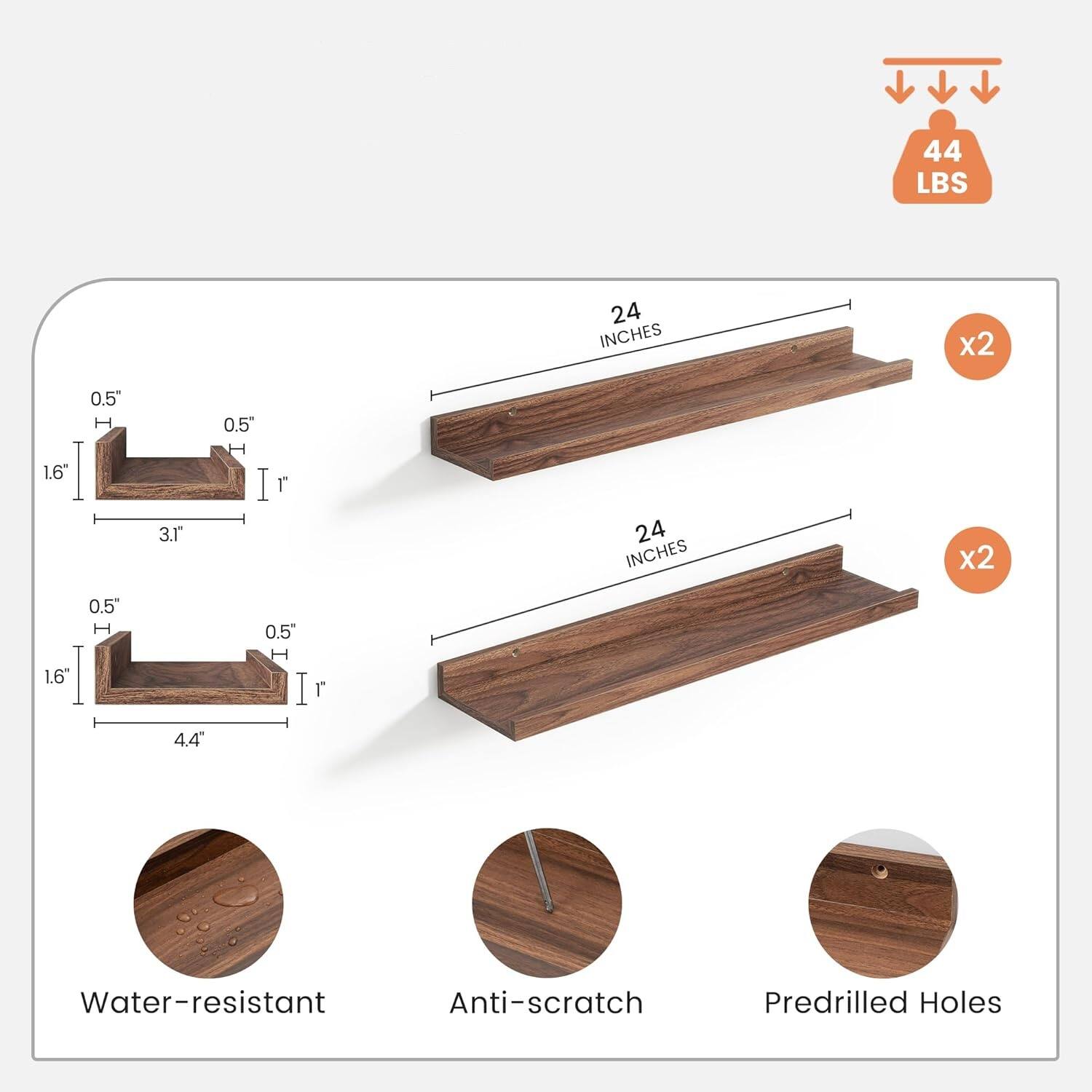 44
LBS

0.5"
0.5"
1.6"
1"
3.1"

24
INCHES

x2

0.5"
0.5"
1.6"
1"
4.4"

24
INCHES

x2

Water-resistant

Anti-scratch

Predrilled Holes