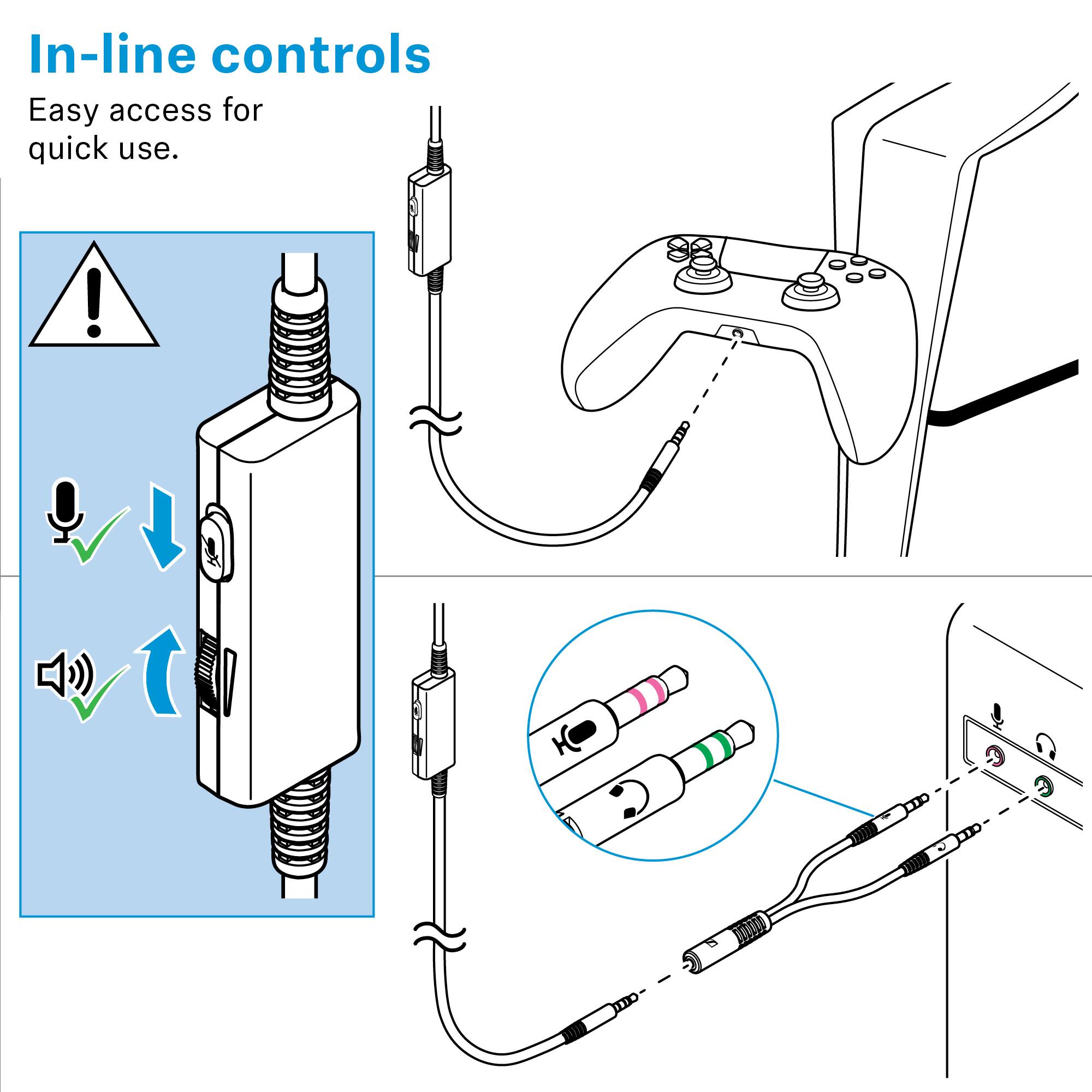 In-line controls

Easy access for quick use.