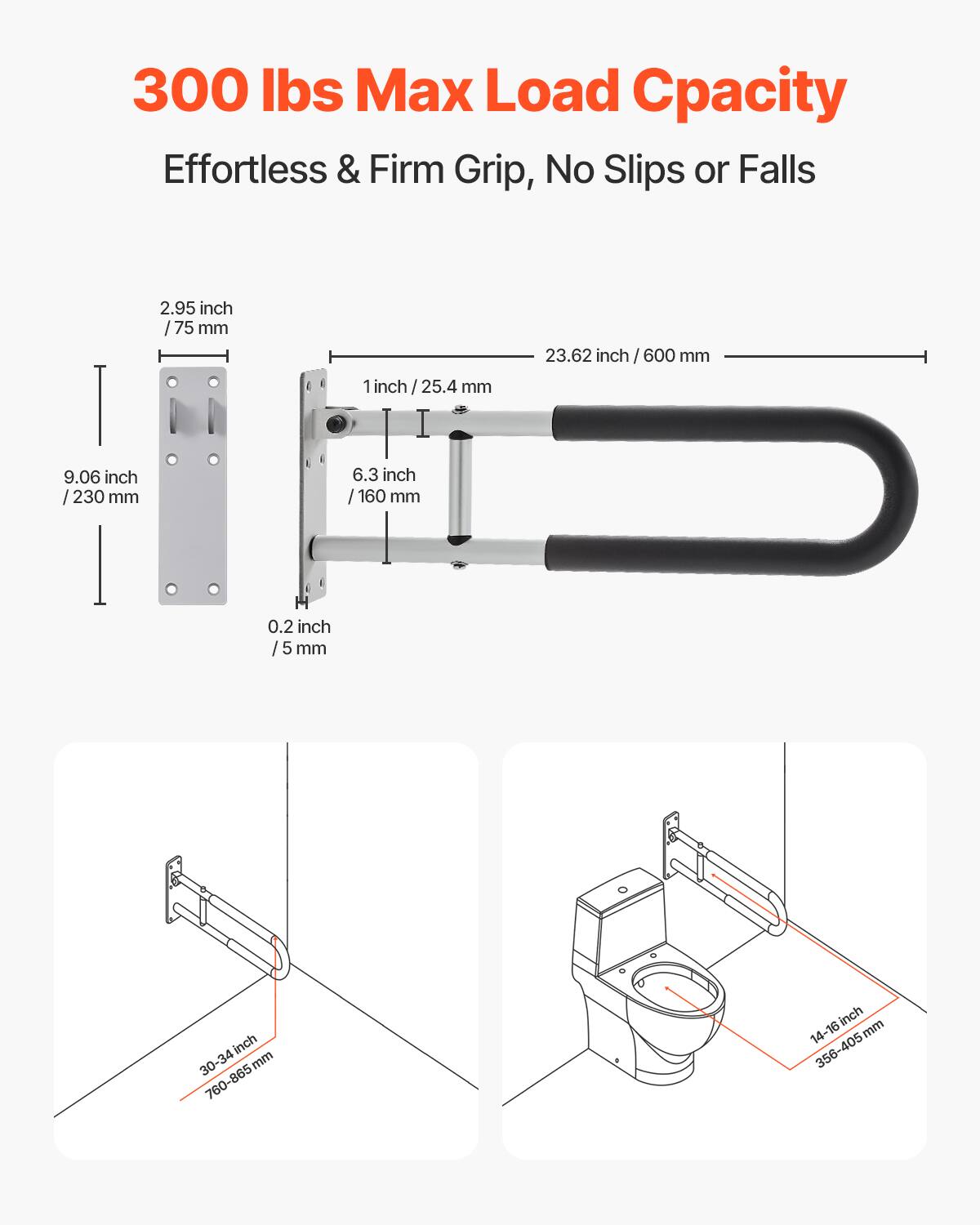 300 lbs Max Load Cpacity

Effortless & Firm Grip, No Slips or Falls

2.95 inch / 75 mm

9.06 inch / 230 mm

23.62 inch / 600 mm

1 inch / 25.4 mm

6.3 inch / 160 mm

0.2 inch / 5 mm

30-34 inch 760-865 mm

14-16 inch 356-405 mm