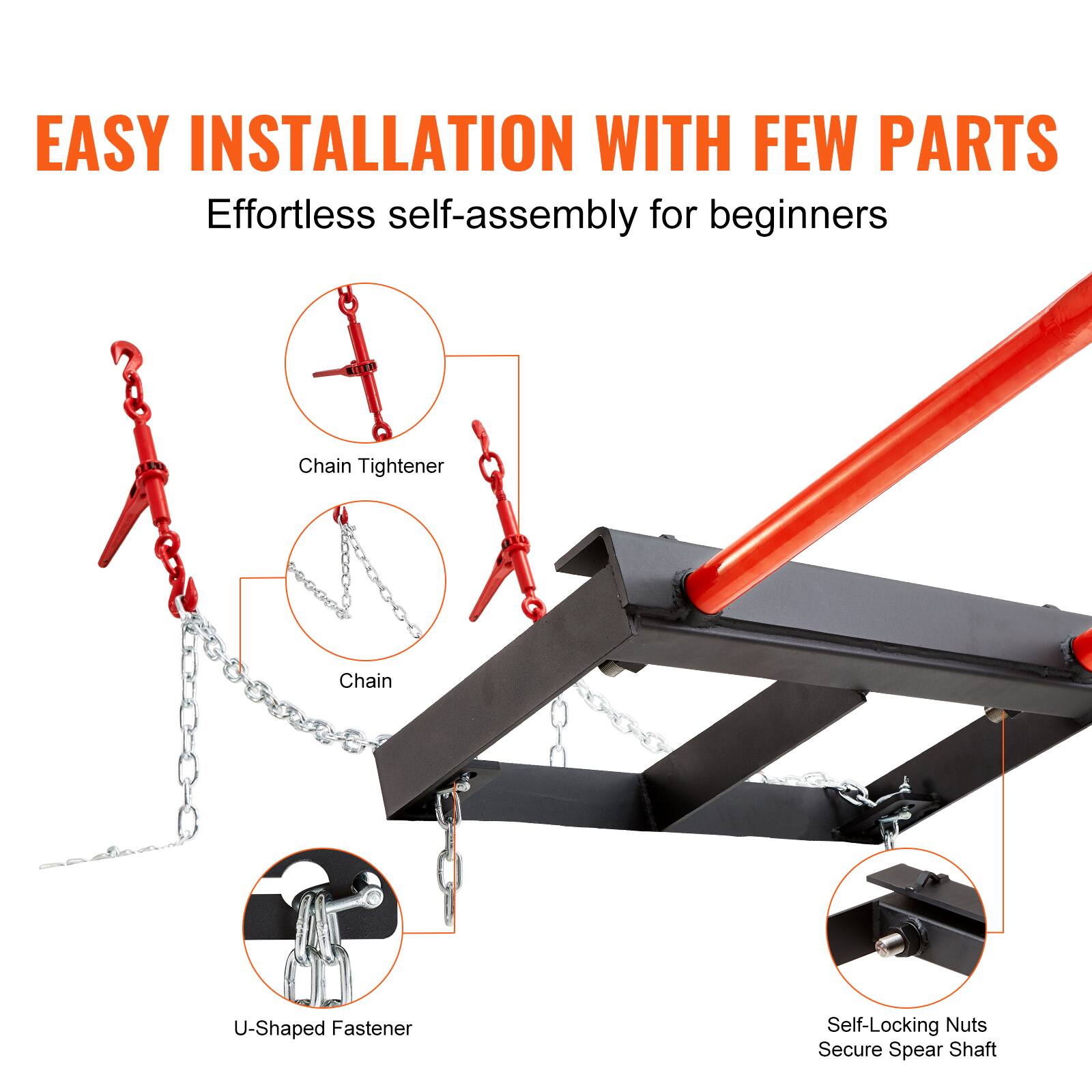 EASY INSTALLATION WITH FEW PARTS

Effortless self-assembly for beginners

Chain Tightener

Chain

U-Shaped Fastener

Self-Locking Nuts Secure Spear Shaft