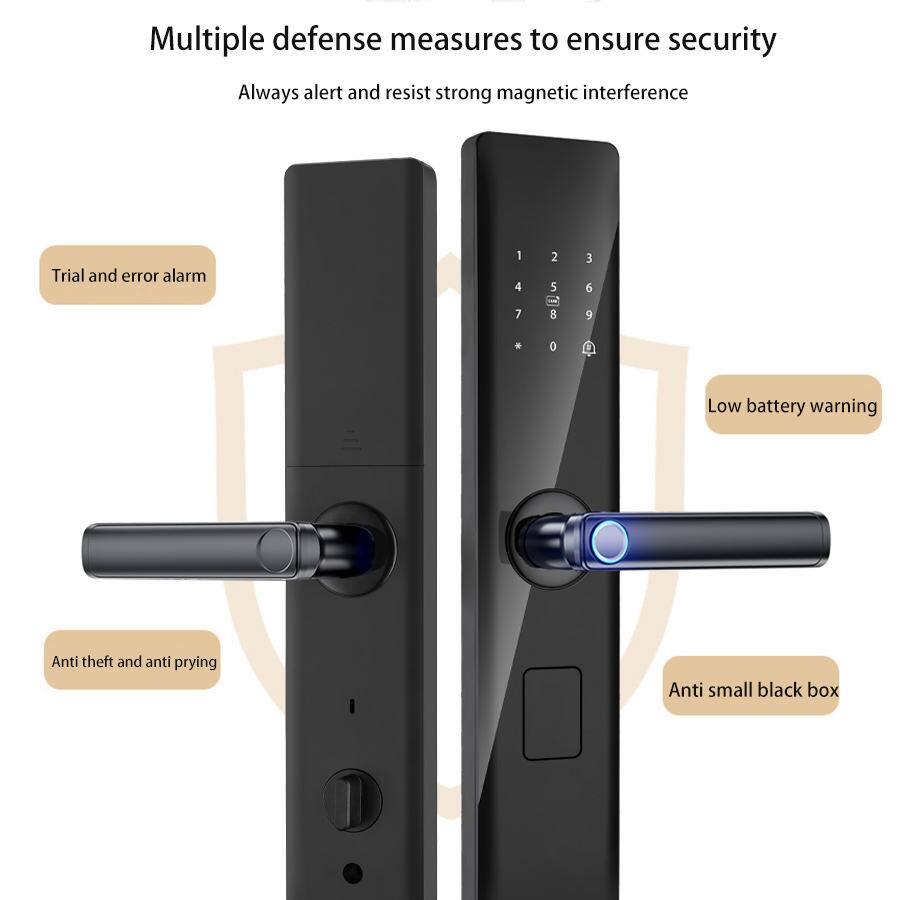 Multiple defense measures to ensure security

Always alert and resist strong magnetic interference

Trial and error alarm

1 2 3
4 5 6
7 8 9
* 0

Low battery warning

Anti theft and anti prying

Anti small black box