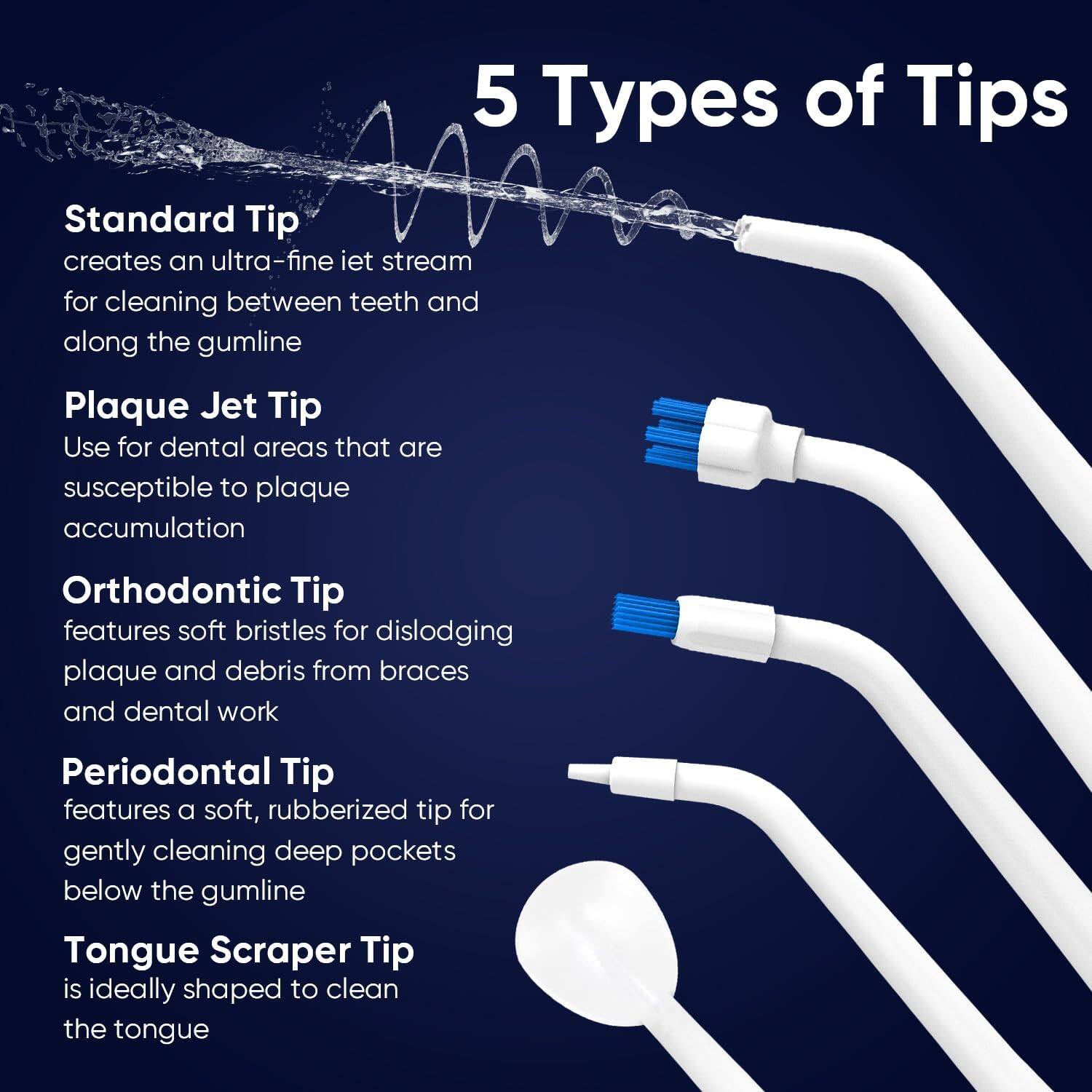 5 Types of Tips

Standard Tip
creates an ultra-fine iet stream for cleaning between teeth and along the gumline

Plaque Jet Tip
Use for dental areas that are susceptible to plaque accumulation

Orthodontic Tip
features soft bristles for dislodging plaque and debris from braces and dental work

Periodontal Tip
features a soft, rubberized tip for gently cleaning deep pockets below the gumline

Tongue Scraper Tip
is ideally shaped to clean the tongue