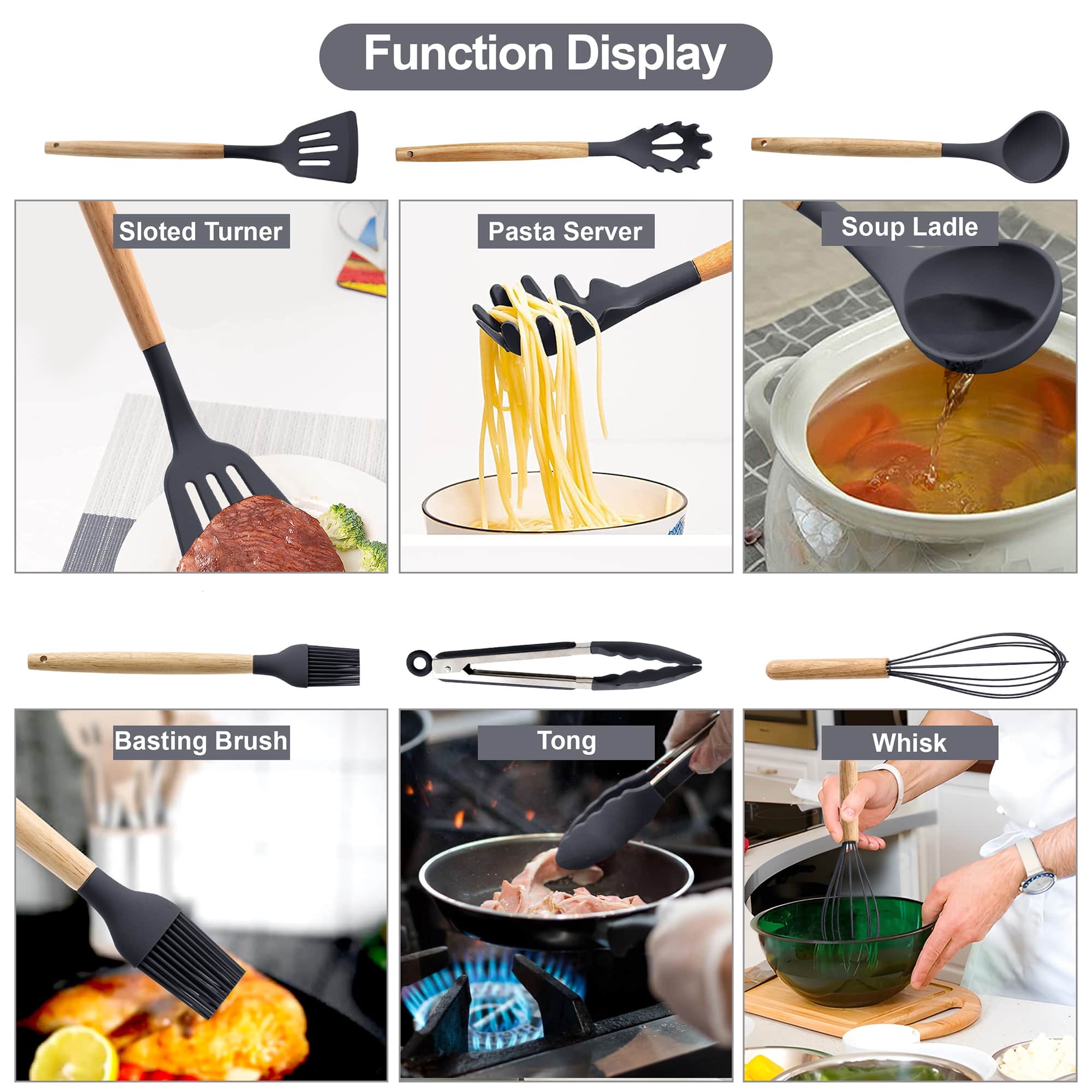 Function Display

Sloted Turner

Pasta Server

Soup Ladle

Basting Brush

Tong

Whisk