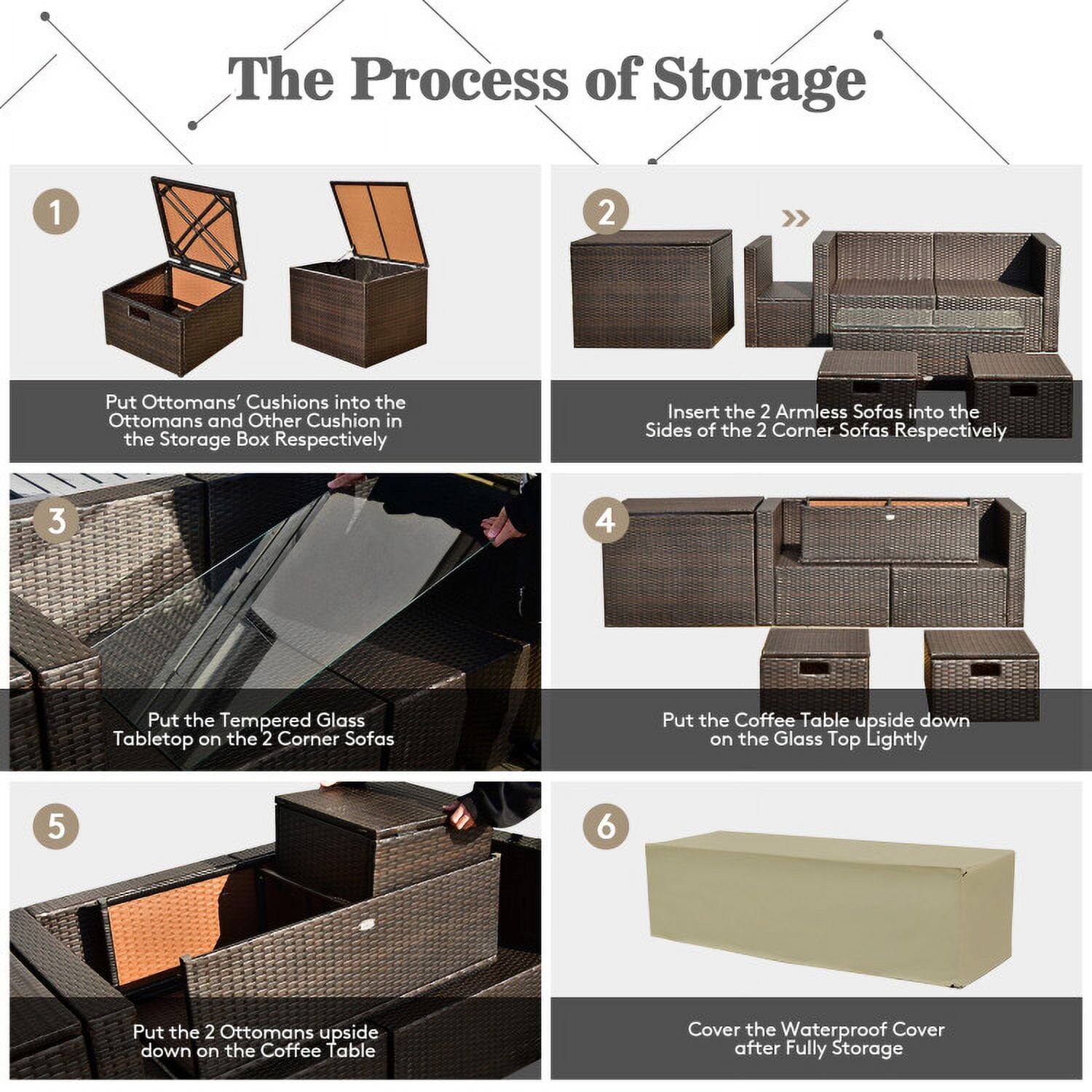 The Process of Storage

1

Put Ottomans' Cushions into the Ottomans and Other Cushion in the Storage Box Respectively

2

Insert the 2 Armless Sofas into the Sides of the 2 Corner Sofas Respectively

3

Put the Tempered Glass Tabletop on the 2 Corner Sofas

4

Put the Coffee Table upside down on the Glass Top Lightly

5

Put the 2 Ottomans upside down on the Coffee Table

6

Cover the Waterproof Cover after Fully Storage