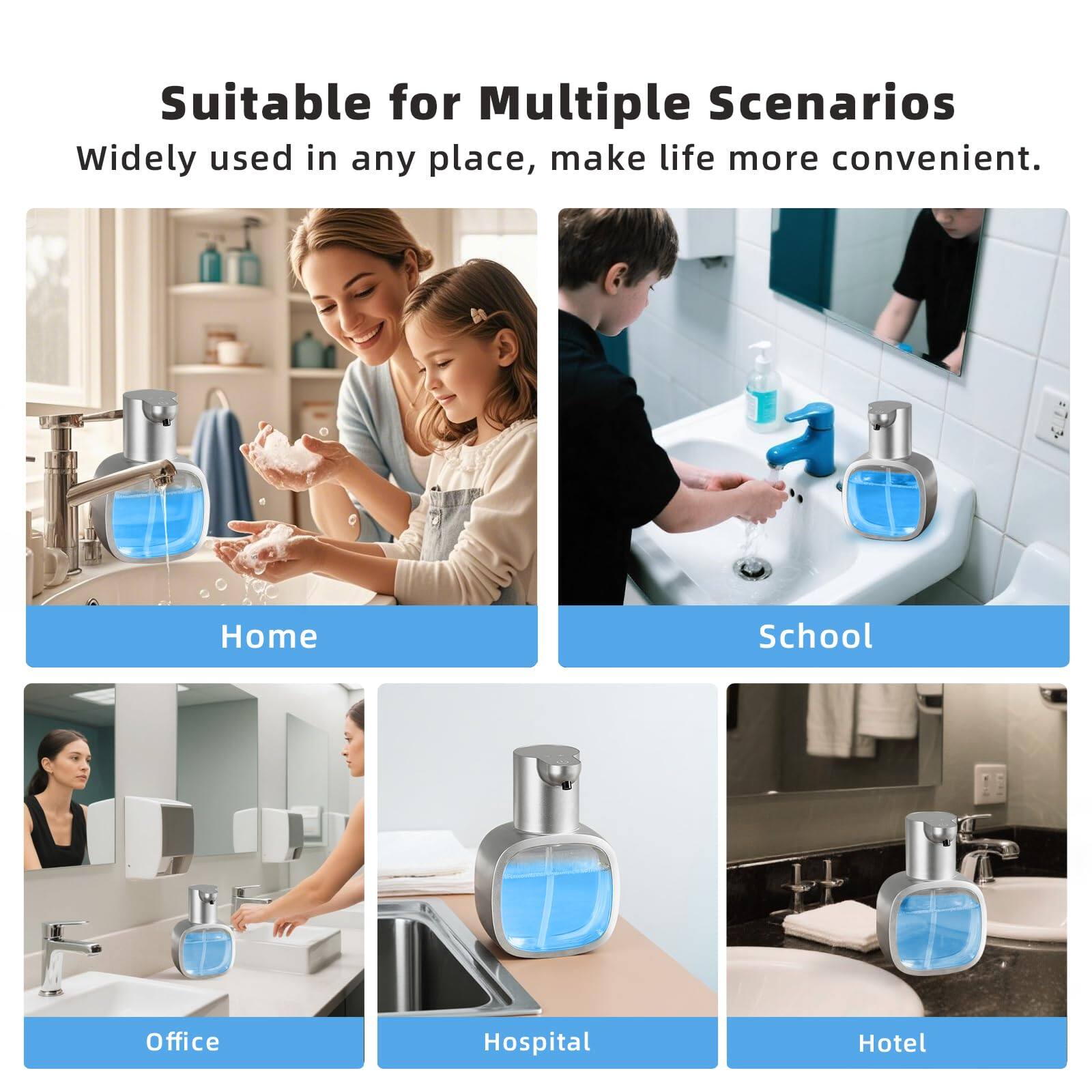 Suitable for Multiple Scenarios

Widely used in any place, make life more convenient.

Home

School

Office

Hospital

Hotel