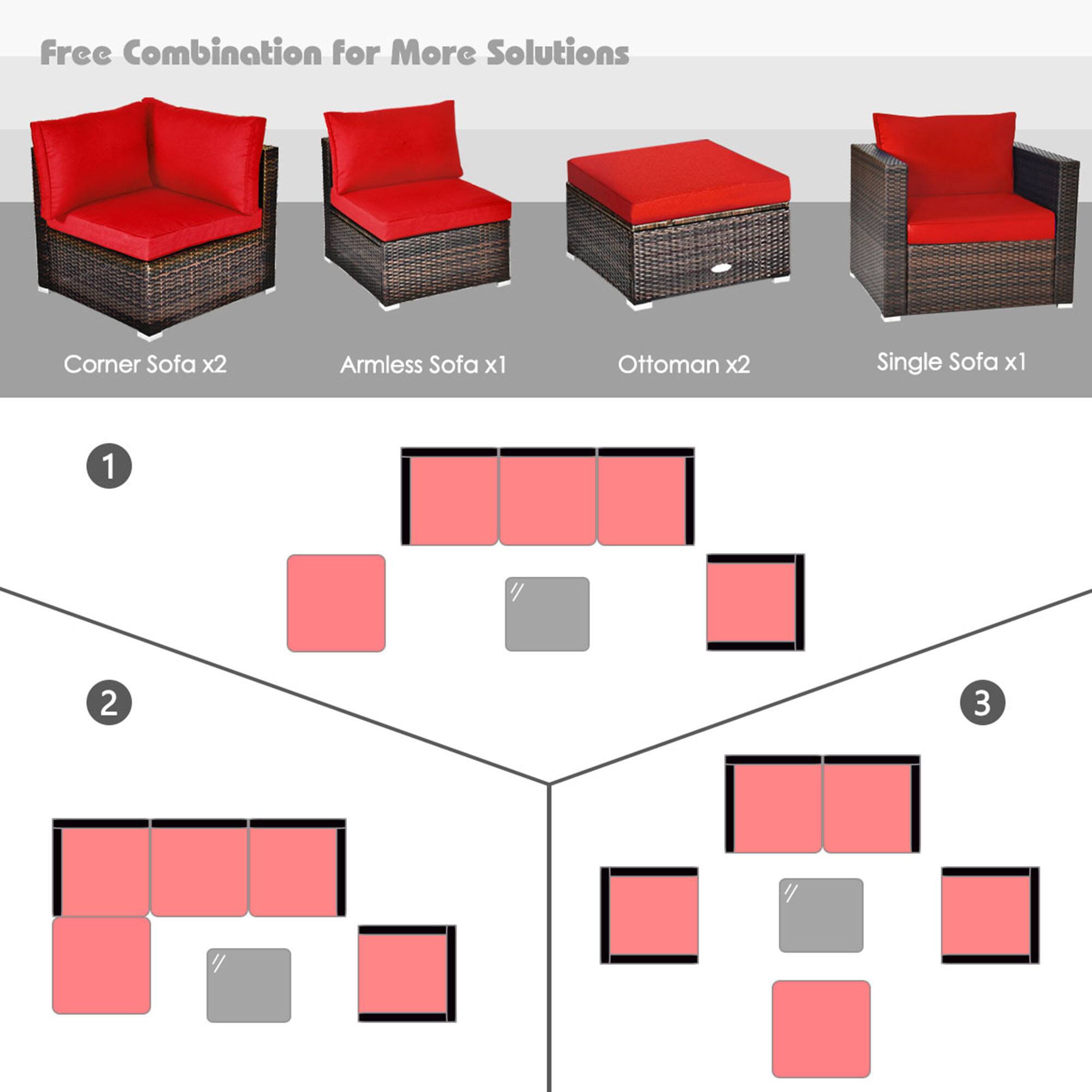 Free Combination for More Solutions

Corner Sofa x2

Armless Sofa x1

Ottoman x2

Single Sofa x1

1

2

3