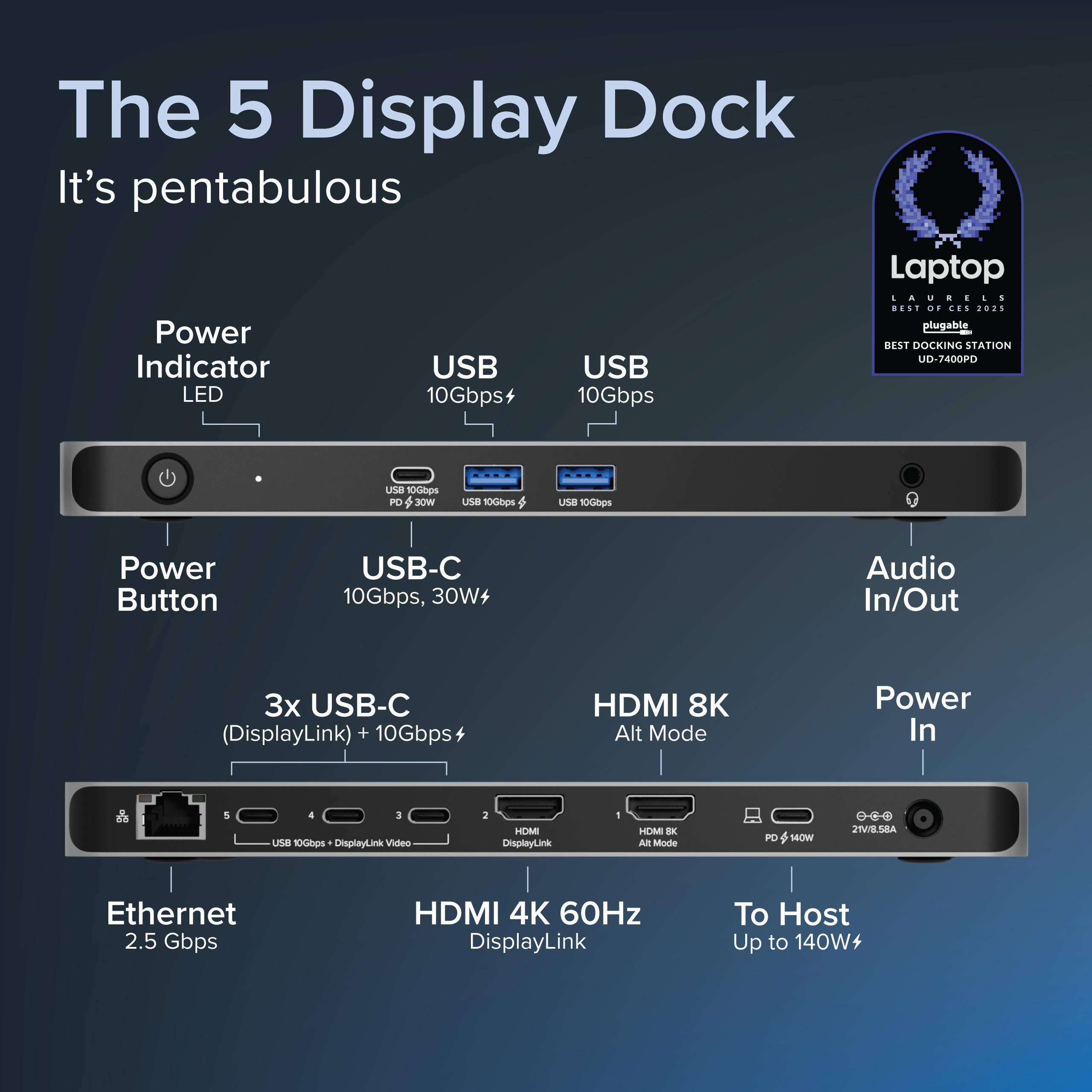 The 5 Display Dock
It's pentabulous

Laptop
LAURELS
BEST OF CES 2025
plugable
BEST DOCKING STATION
UD-7400PD

Power Indicator
LED

USB
10Gbps

USB
10Gbps

USB 10Gbps
PD 30W

USB 10Gbps

USB 10Gbps

Power Button

USB-C
10Gbps, 30W

Audio In/Out

3x USB-C
(DisplayLink) + 10Gbps

HDMI 8K
Alt Mode

Power In

5

4

3

USB 10Gbps + DisplayLink Video

2

HDMI
DisplayLink

1

HDMI 8K
Alt Mode

PD 140W

21V/8.58A

Ethernet
2.5 Gbps

HDMI 4K 60Hz
DisplayLink

To Host
Up to 140W