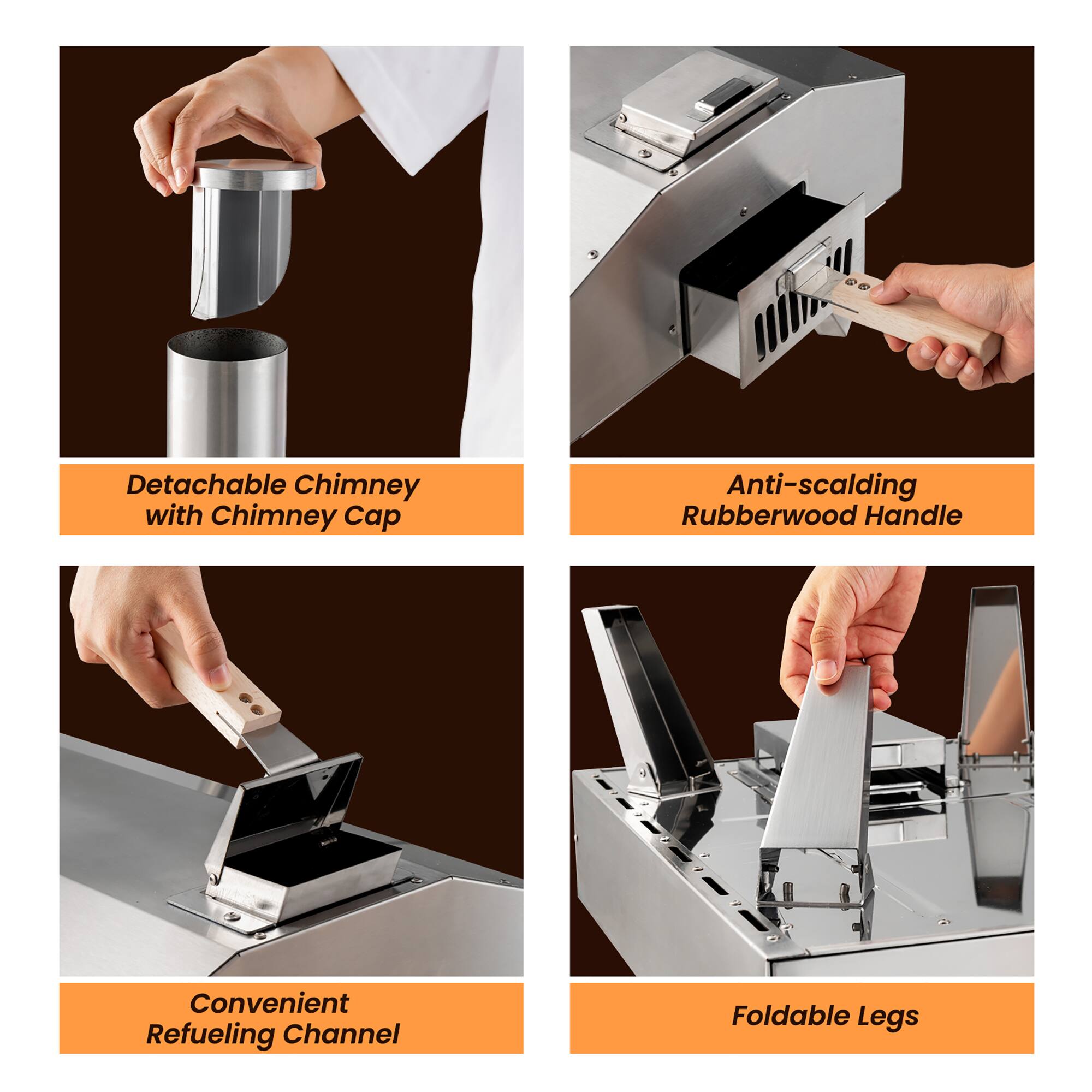 Detachable Chimney with Chimney Cap

Anti-scalding Rubberwood Handle

Convenient Refueling Channel

Foldable Legs