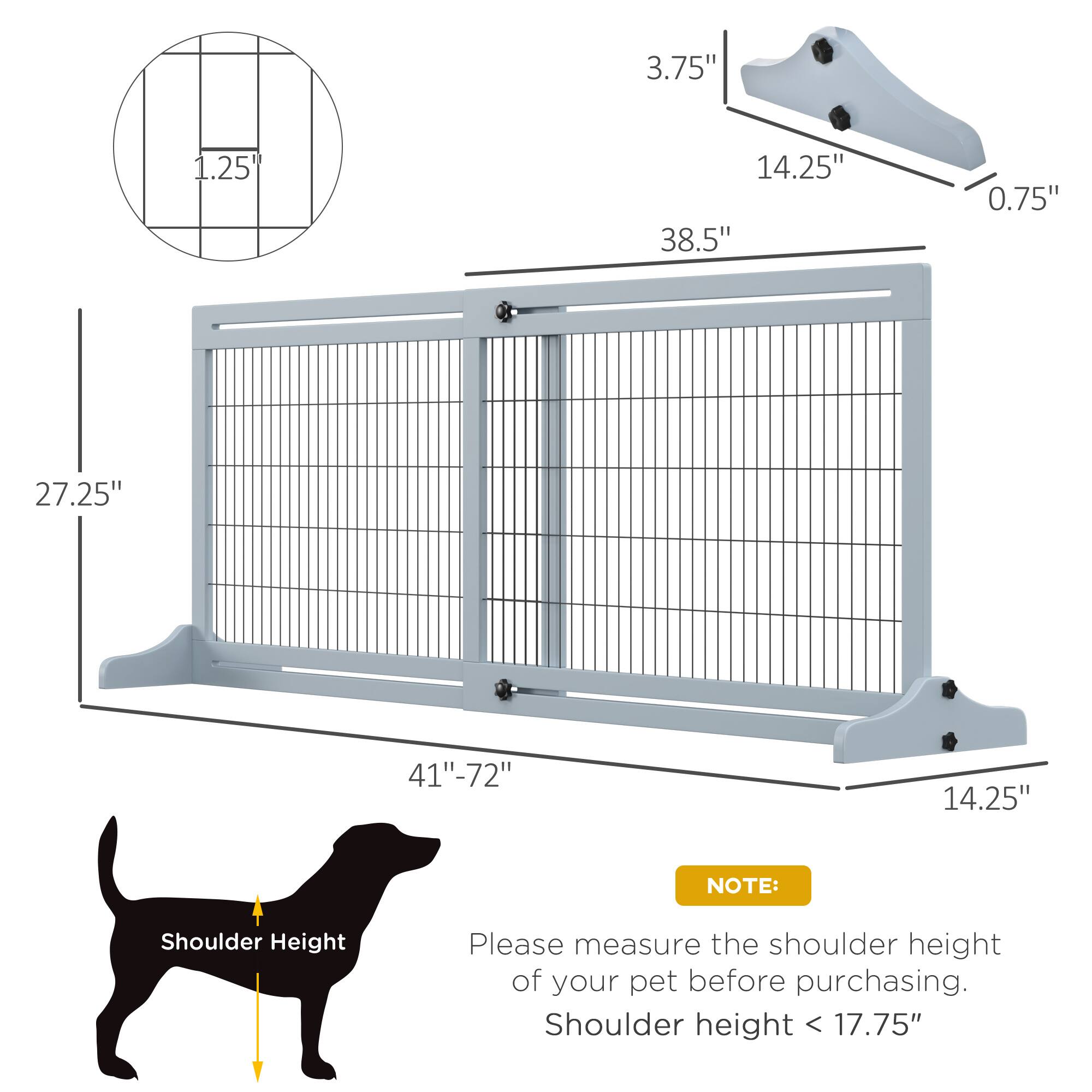 1.25"

3.75"

14.25"

0.75"

38.5"

27.25"

41"-72"

14.25"

Shoulder Height

NOTE:

Please measure the shoulder height of your pet before purchasing.

Shoulder height < 17.75"