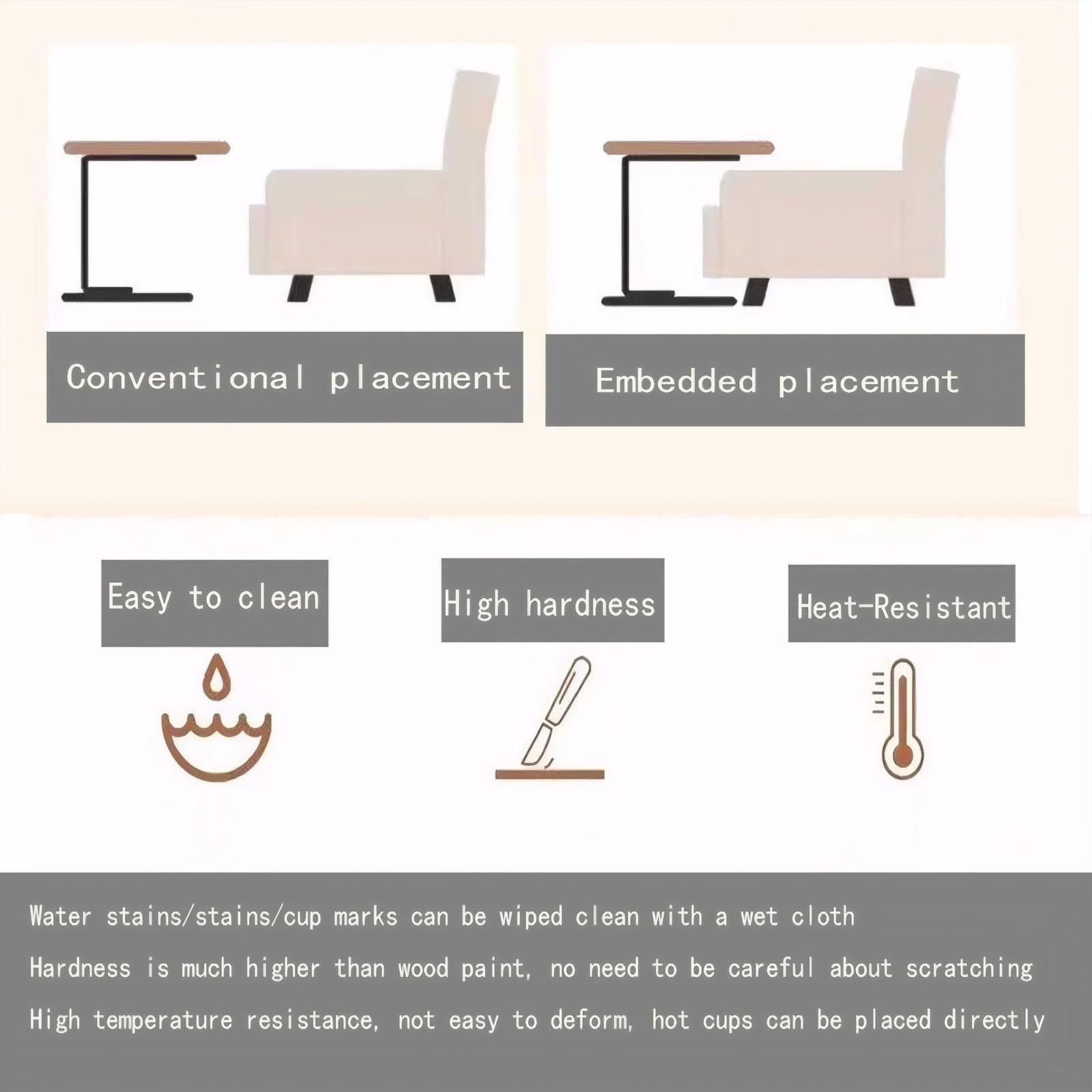 Conventional placement

Embedded placement

Easy to clean

High hardness

Heat-Resistant

Water stains/stains/cup marks can be wiped clean with a wet cloth

Hardness is much higher than wood paint, no need to be careful about scratching

High temperature resistance, not easy to deform, hot cups can be placed directly