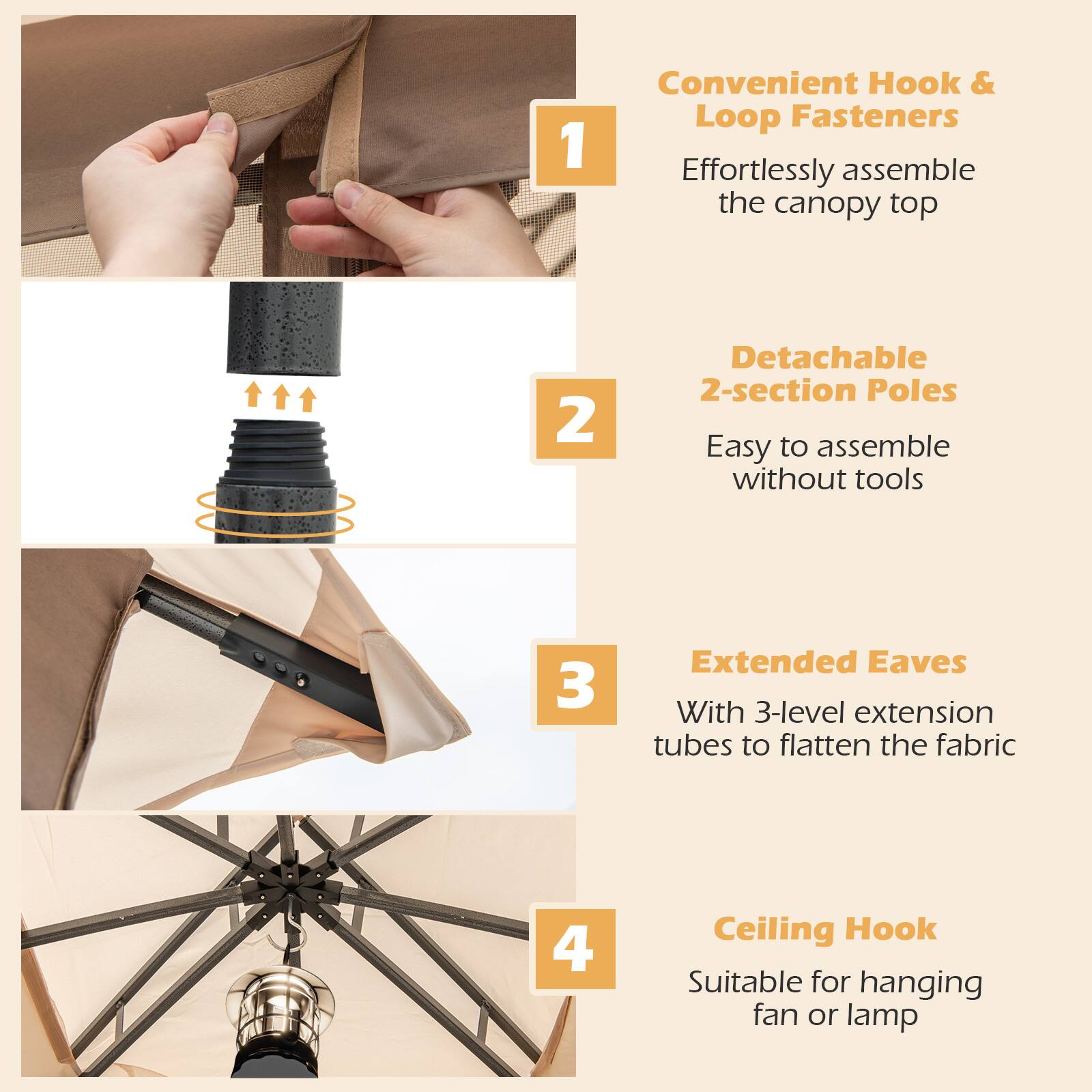 1

Convenient Hook & Loop Fasteners

Effortlessly assemble the canopy top

2

Detachable 2-section Poles

Easy to assemble without tools

3

Extended Eaves

With 3-level extension tubes to flatten the fabric

4

Ceiling Hook

Suitable for hanging fan or lamp