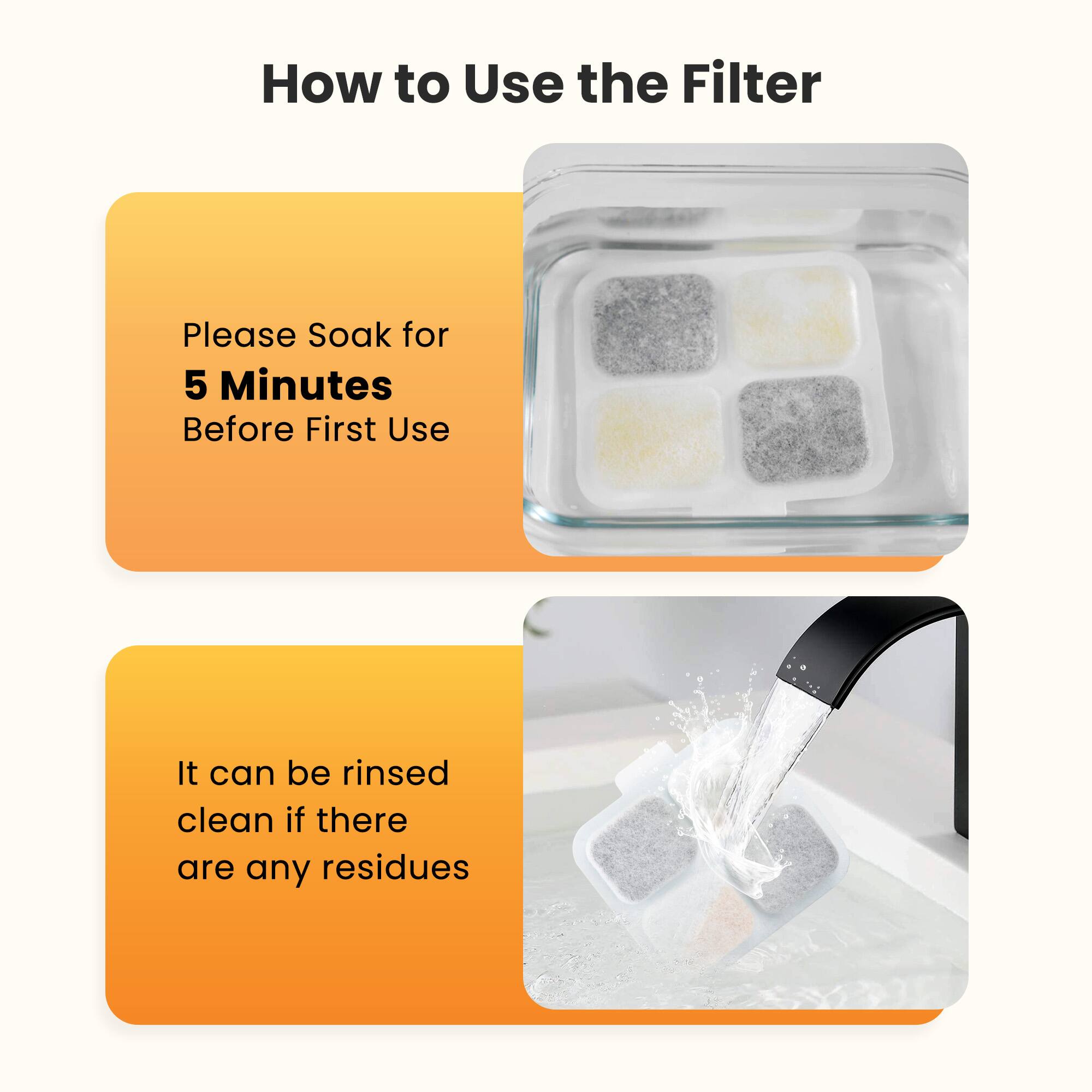 How to Use the Filter

Please Soak for
5 Minutes
Before First Use

It can be rinsed clean if there are any residues