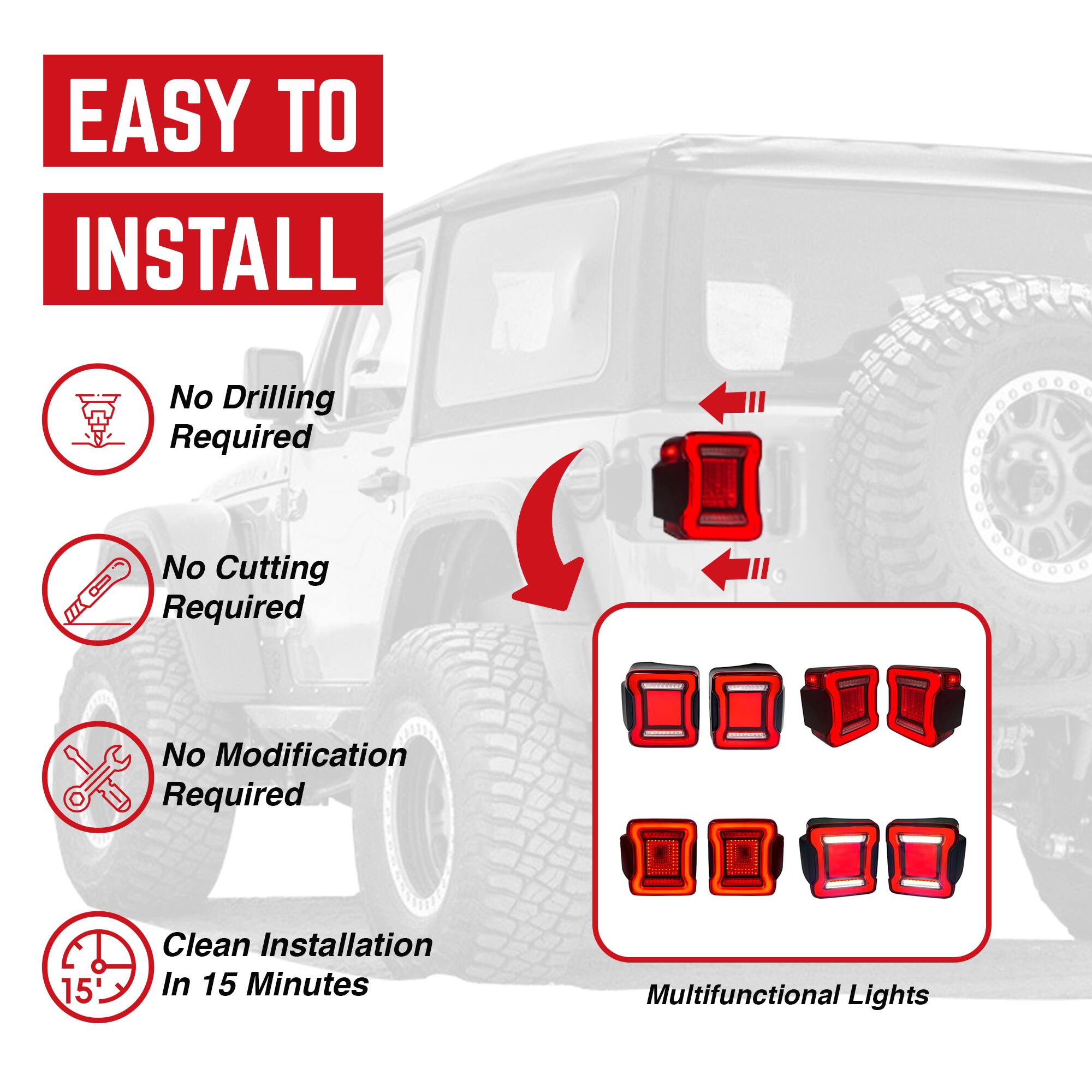 EASY TO

INSTALL

No Drilling Required

No Cutting Required

No Modification Required

15'

Clean Installation In 15 Minutes

Multifunctional Lights