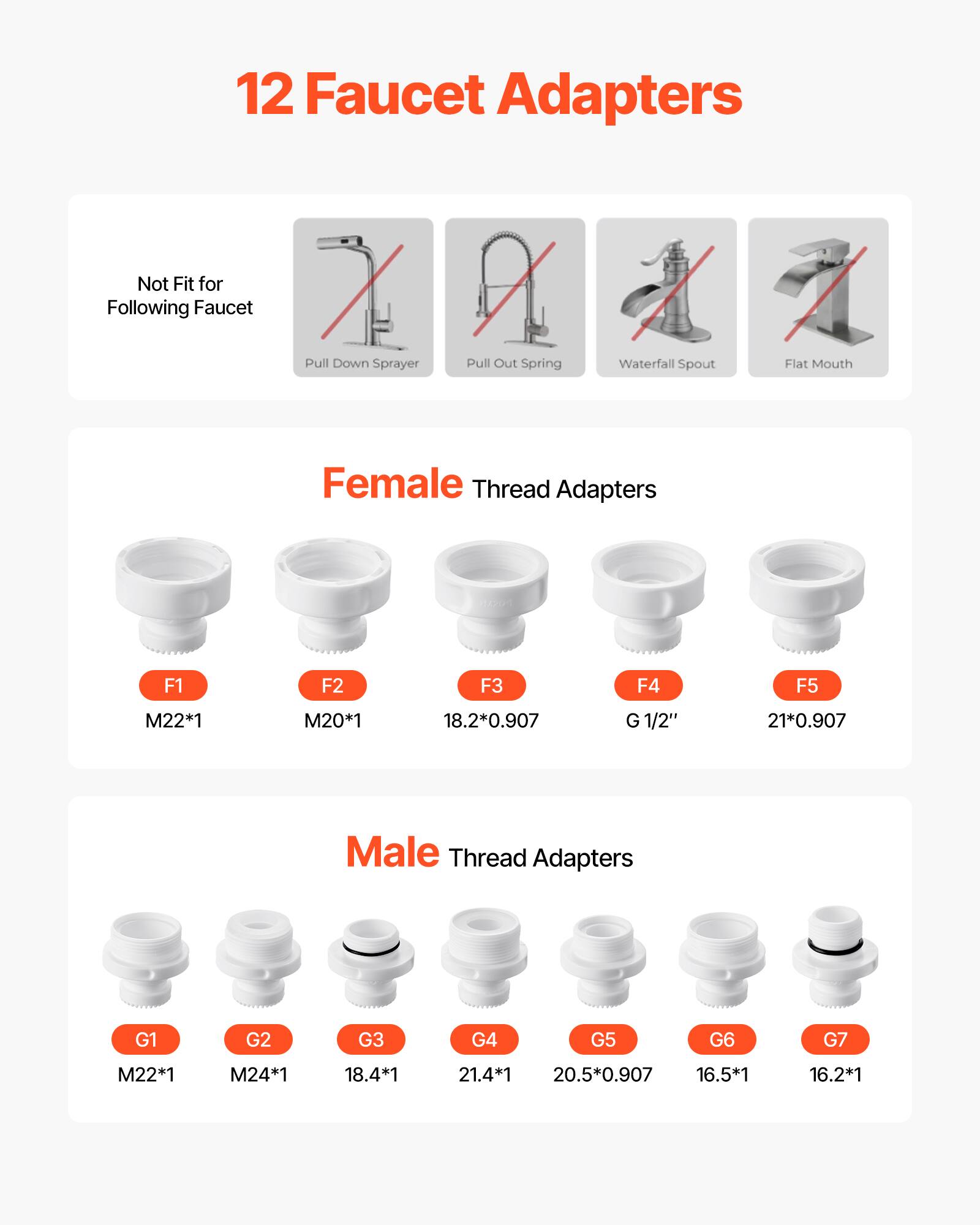 12 Faucet Adapters

Not Fit for Following Faucet

Pull Down Sprayer

Pull Out Spring

Waterfall Spout

Flat Mouth

Female Thread Adapters

F1
M22*1

F2
M20*1

F3
18.2*0.907

F4
G 1/2''

F5
21*0.907

Male Thread Adapters

G1
M22*1

G2
M24*1

G3
18.4*1

G4
21.4*1

G5
20.5*0.907

G6
16.5*1

G7
16.2*1