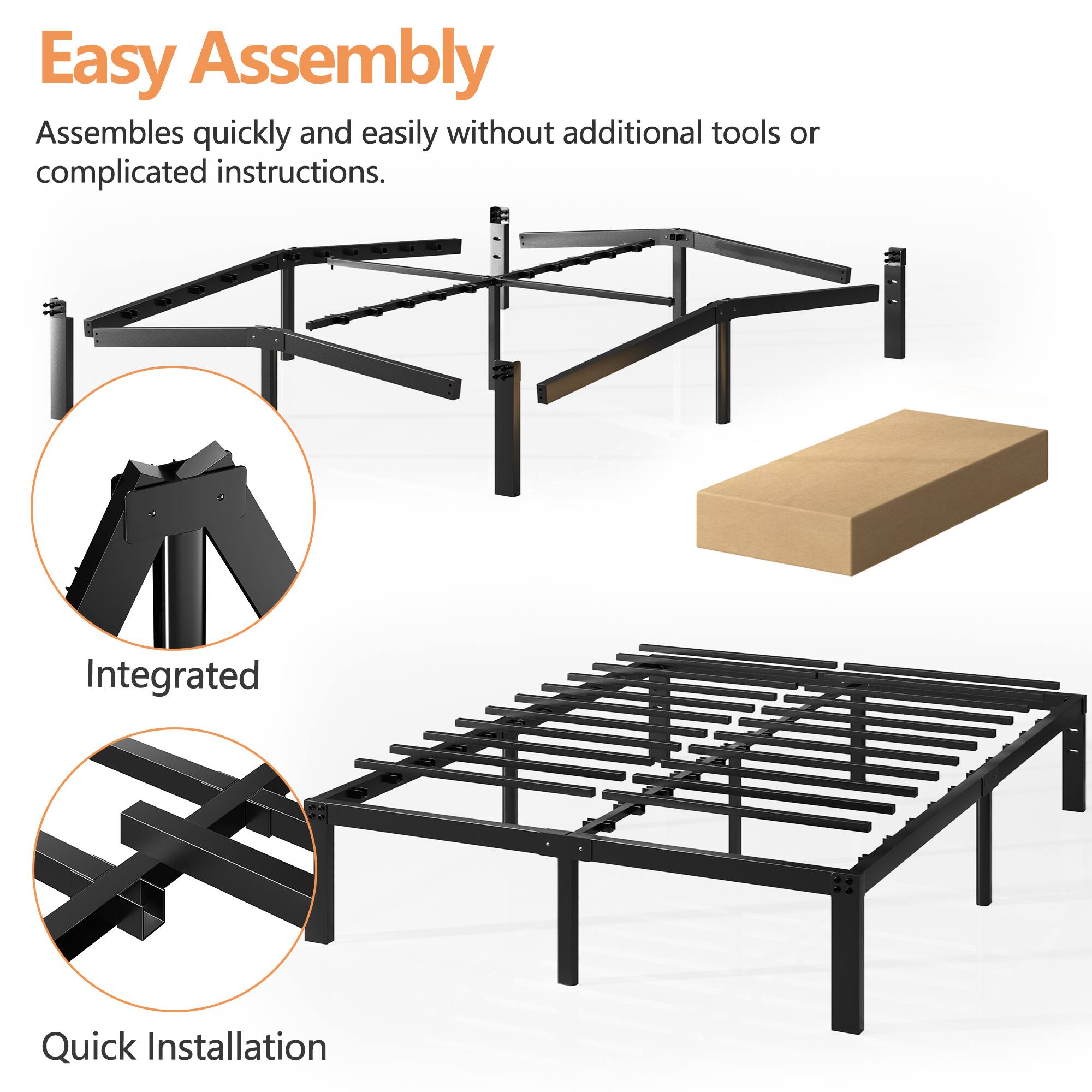 Easy Assembly

Assembles quickly and easily without additional tools or complicated instructions.

Integrated

Quick Installation