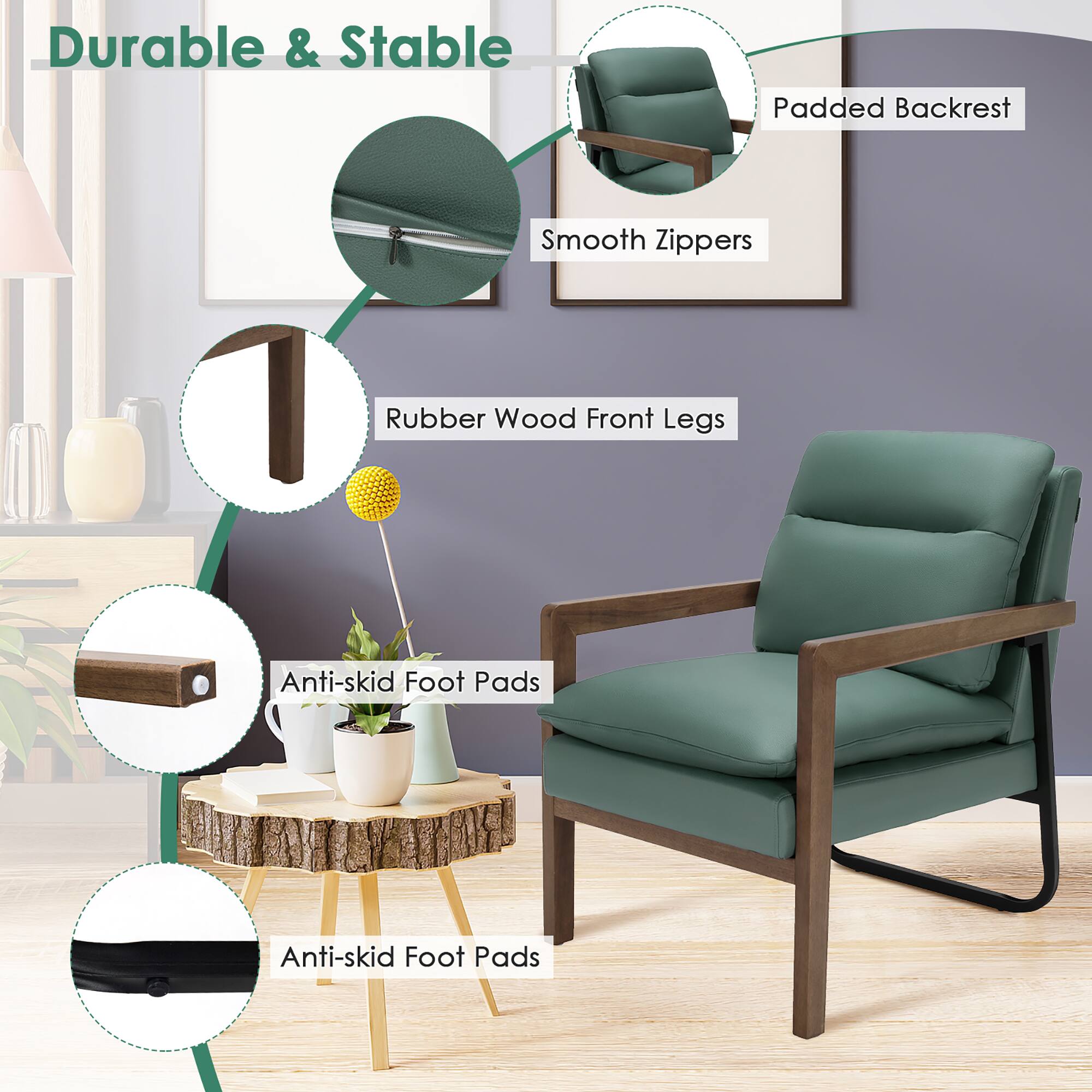 Durable & Stable

Padded Backrest

Smooth Zippers

Rubber Wood Front Legs

Anti-skid Foot Pads

Anti-skid Foot Pads