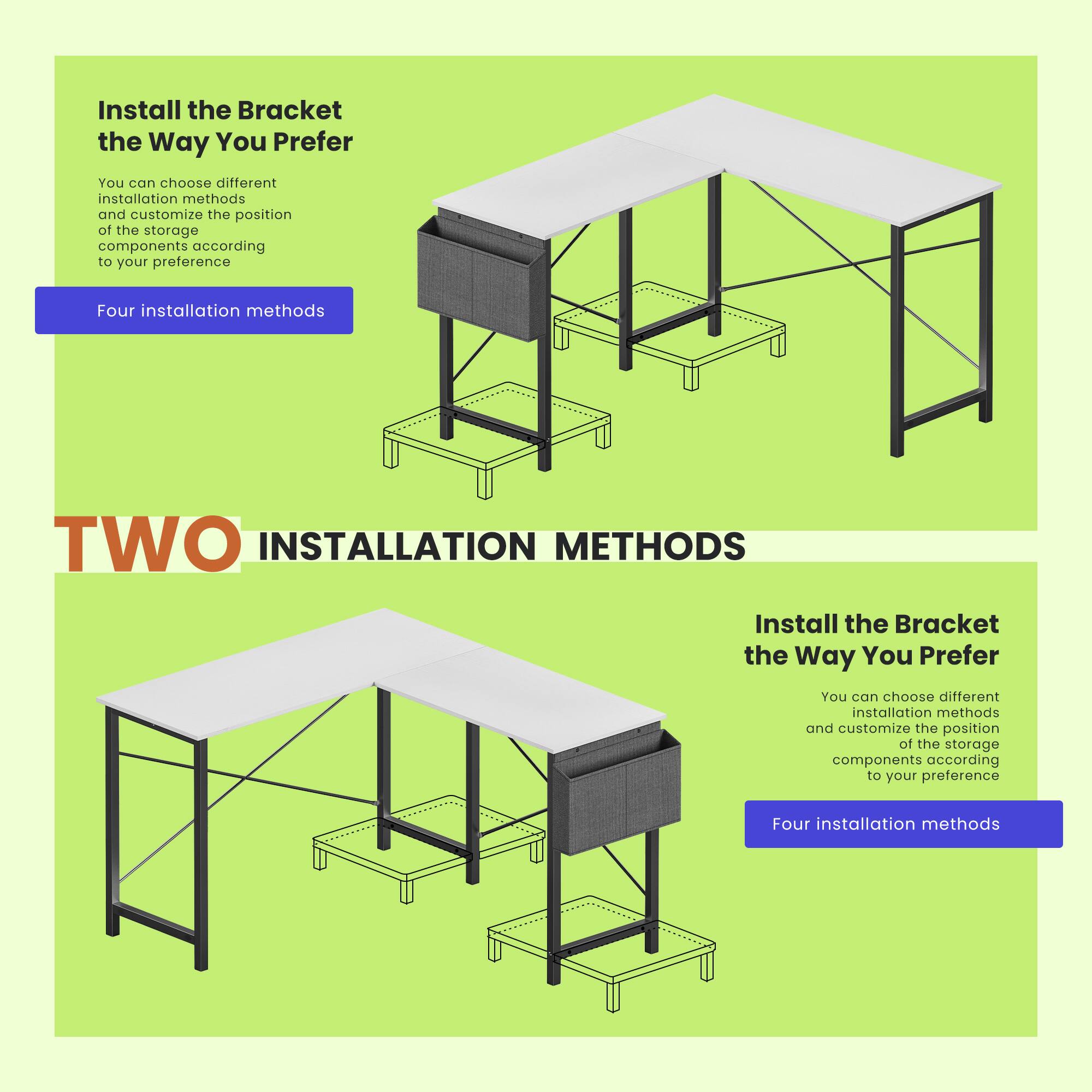 Install the Bracket the Way You Prefer

You can choose different installation methods and customize the position of the storage components according to your preference

Four installation methods

TWO INSTALLATION METHODS

Install the Bracket the Way You Prefer

You can choose different installation methods and customize the position of the storage components according to your preference

Four installation methods