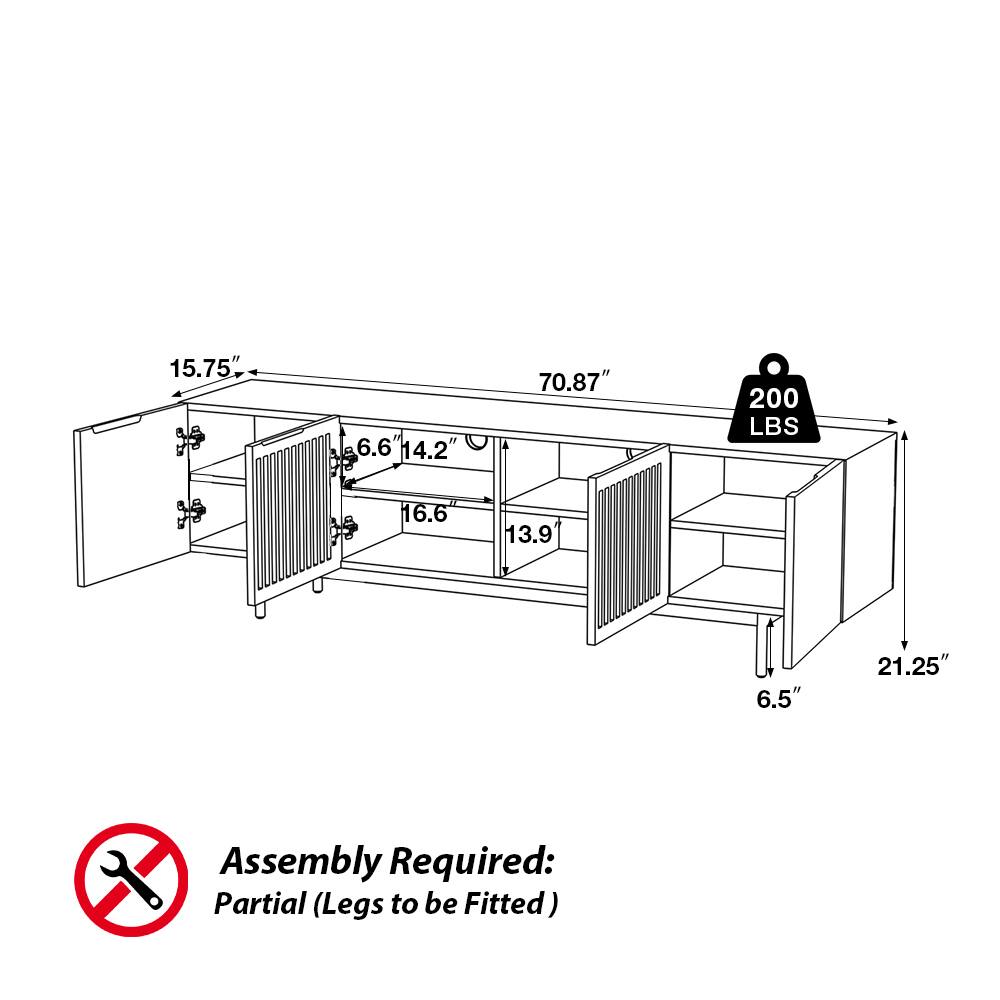 15.75″
70.87″
200 LBS
6.6″
14.2″
16.6″
13.9″
21.25″
6.5″

Assembly Required:
Partial (Legs to be Fitted )