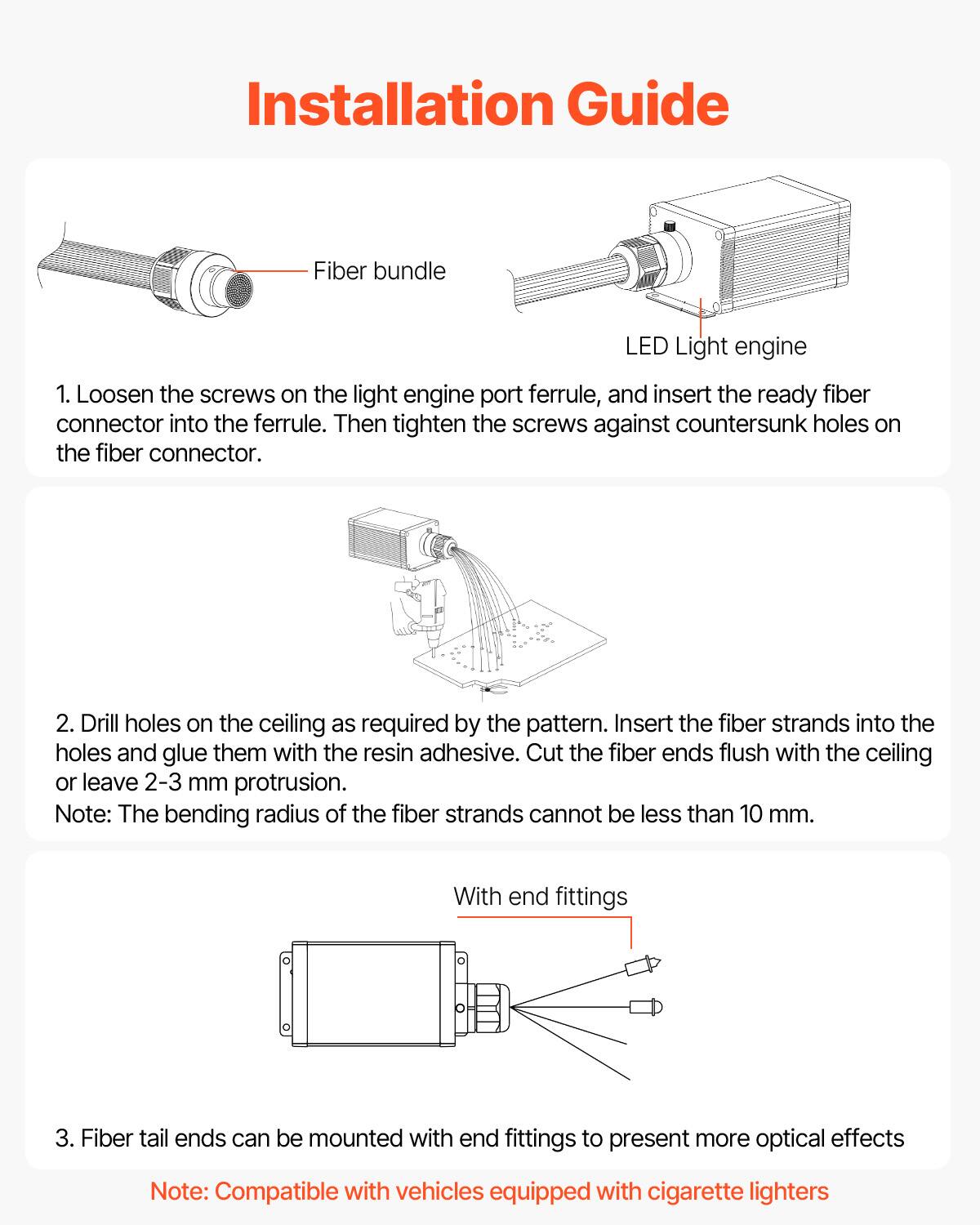 Installation Guide

Fiber bundle

LED Light engine

1. Loosen the screws on the light engine port ferrule, and insert the ready fiber connector into the ferrule. Then tighten the screws against countersunk holes on the fiber connector.

2. Drill holes on the ceiling as required by the pattern. Insert the fiber strands into the holes and glue them with the resin adhesive. Cut the fiber ends flush with the ceiling or leave 2-3 mm protrusion.
Note: The bending radius of the fiber strands cannot be less than 10 mm.

With end fittings

3. Fiber tail ends can be mounted with end fittings to present more optical effects

Note: Compatible with vehicles equipped with cigarette lighters