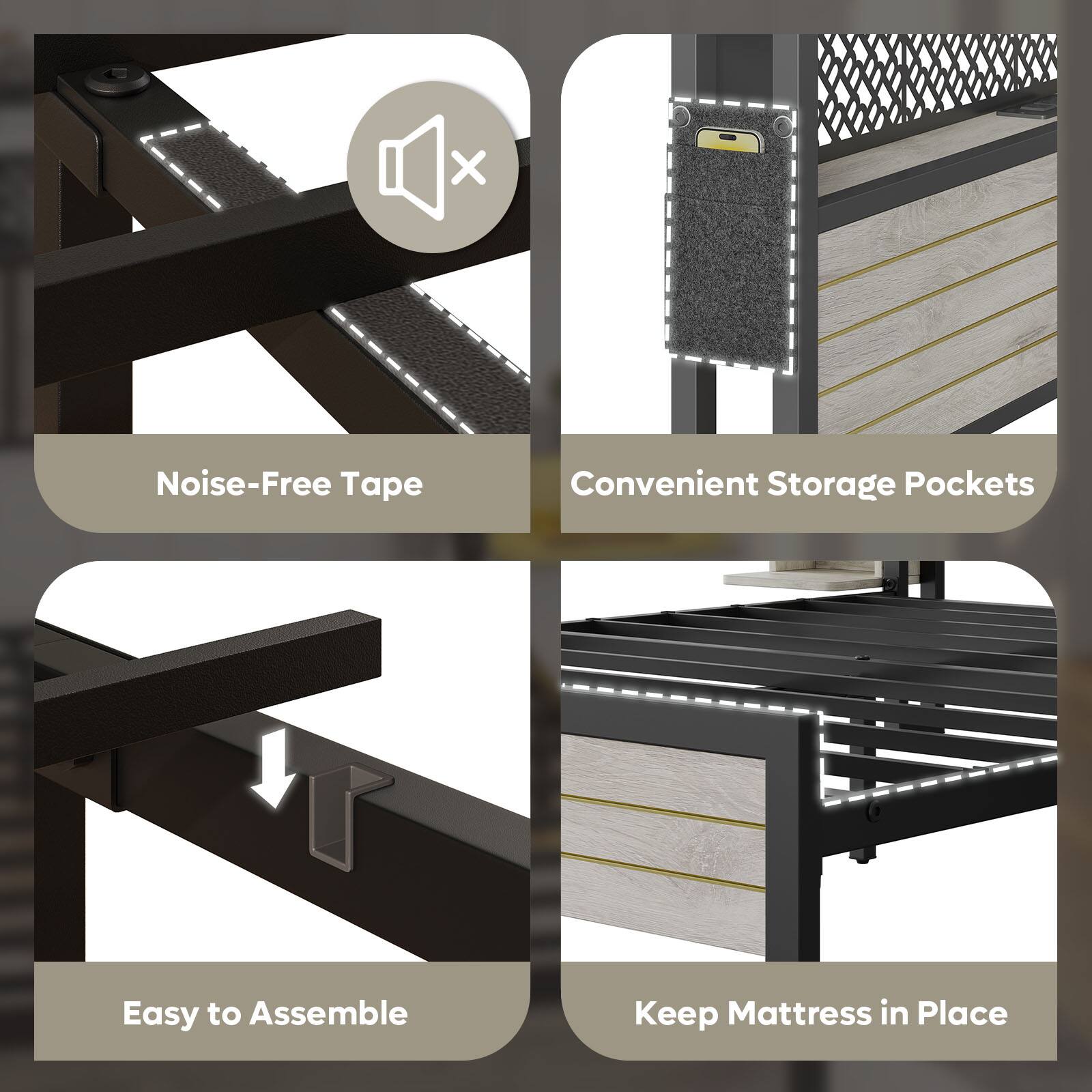 Noise-Free Tape

Convenient Storage Pockets

Easy to Assemble

Keep Mattress in Place