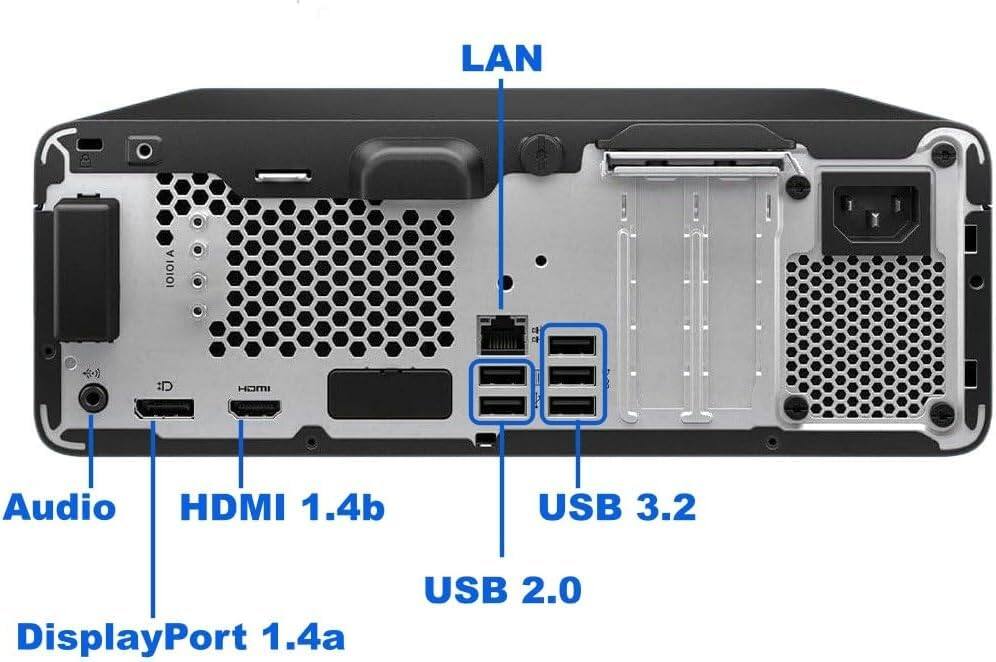 LAN

IOIOI A

HDMI

Audio

HDMI 1.4b

USB 3.2

USB 2.0

DisplayPort 1.4a