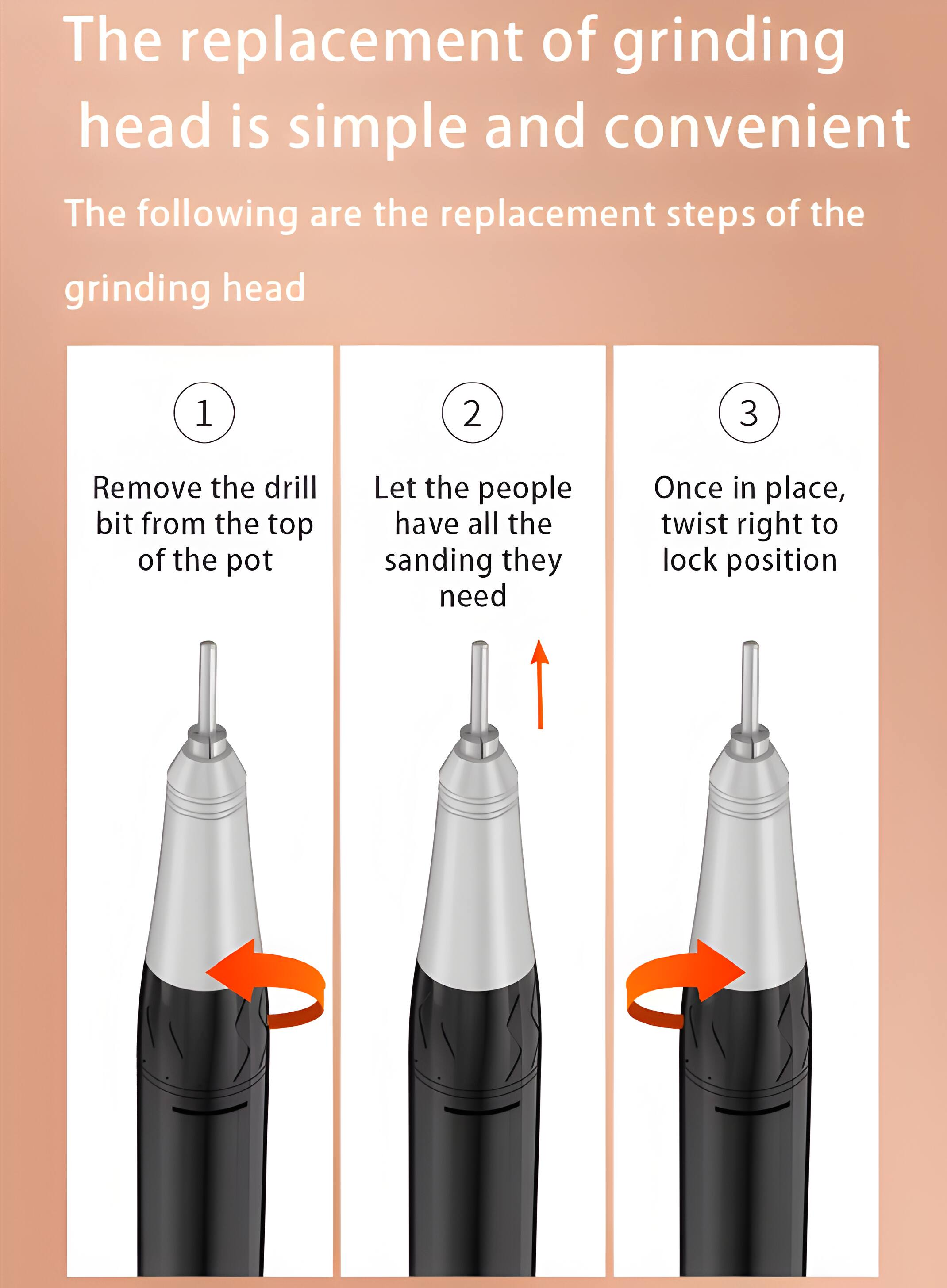 The replacement of grinding head is simple and convenient

The following are the replacement steps of the grinding head

1

Remove the drill bit from the top of the pot

2

Let the people have all the sanding they need

3

Once in place, twist right to lock position