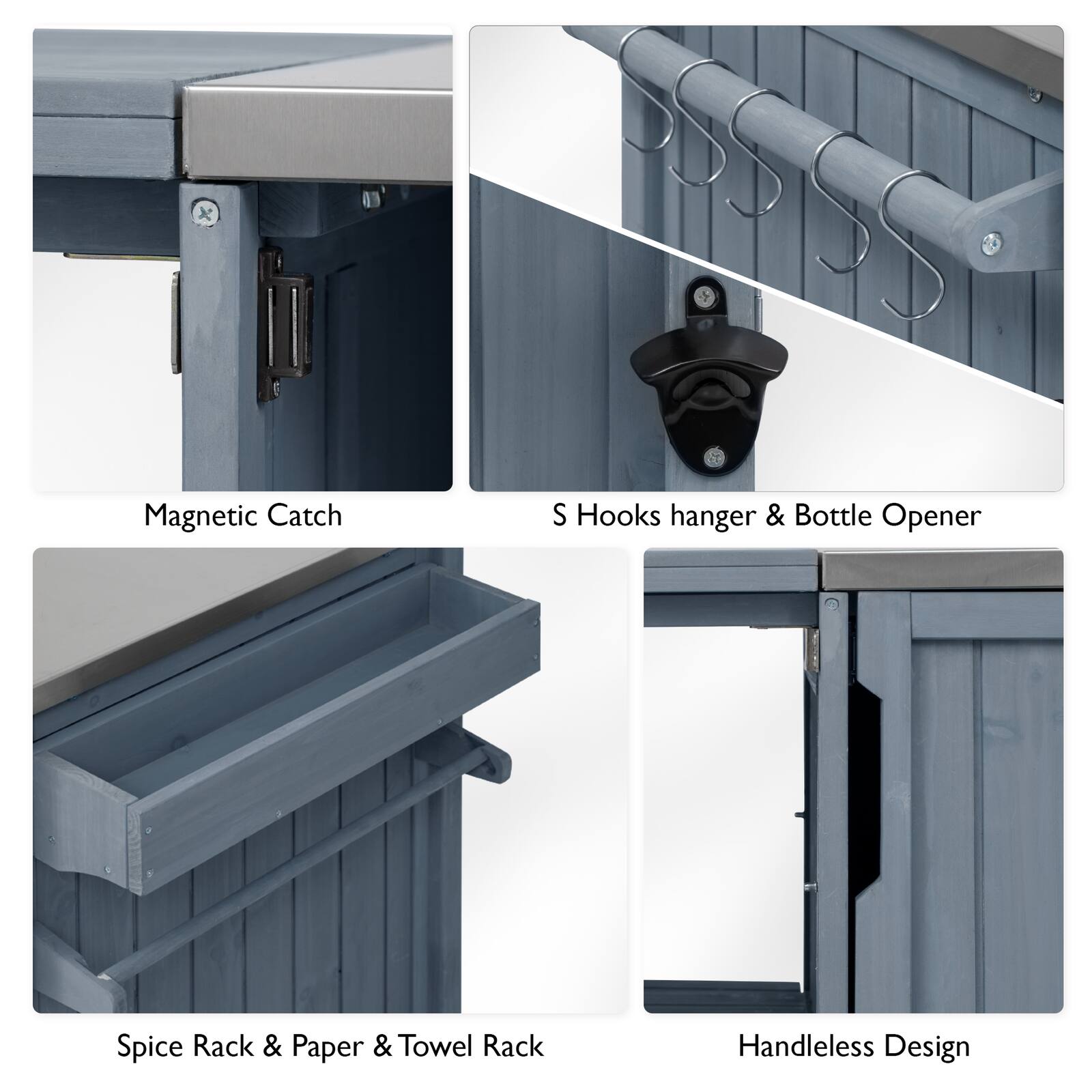 Magnetic Catch

S Hooks hanger & Bottle Opener

Spice Rack & Paper & Towel Rack

Handleless Design