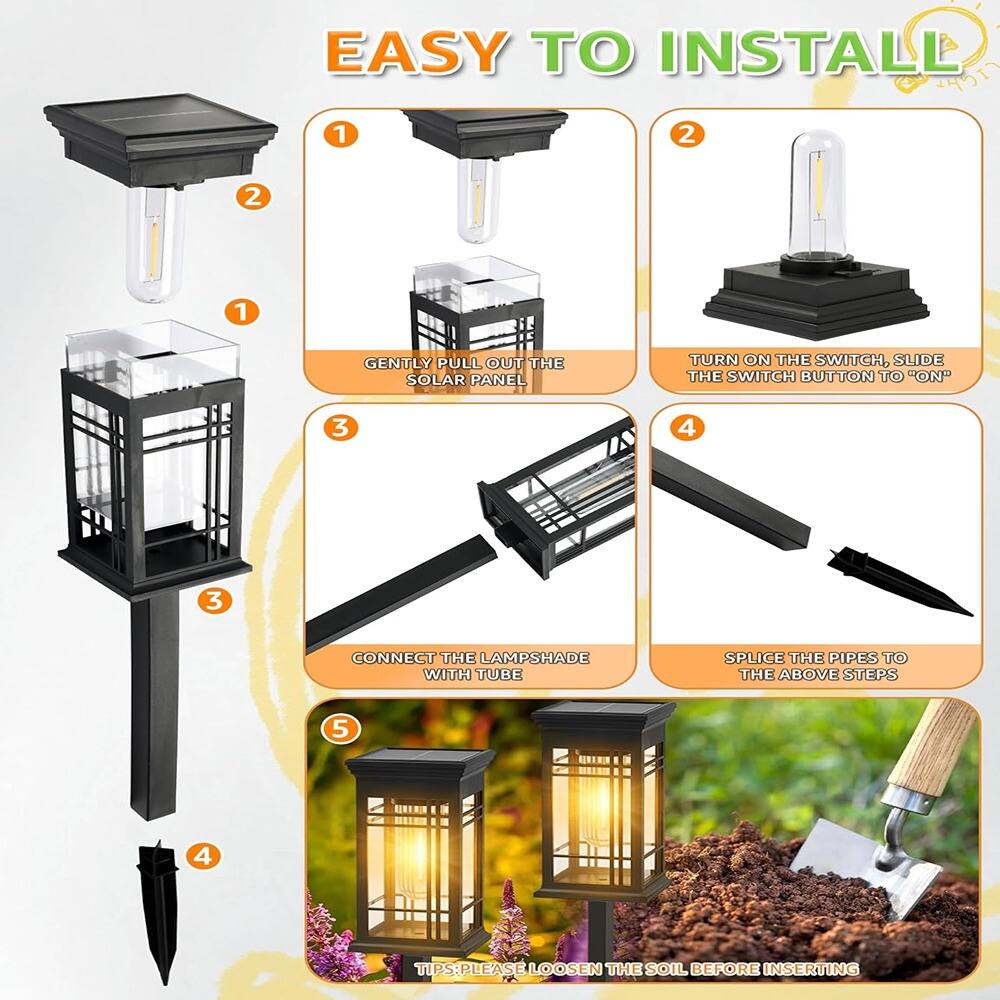 EASY TO INSTALL

2

1

3

4

1

GENTLY PULL OUT THE SOLAR PANEL

2

TURN ON THE SWITCH, SLIDE THE SWITCH BUTTON TO "ON"

3

CONNECT THE LAMPSHADE WITH TUBE

4

SPLICE THE PIPES TO THE ABOVE STEPS

5

TIPS:PLEASE LOOSEN THE SOIL BEFORE INSERTING