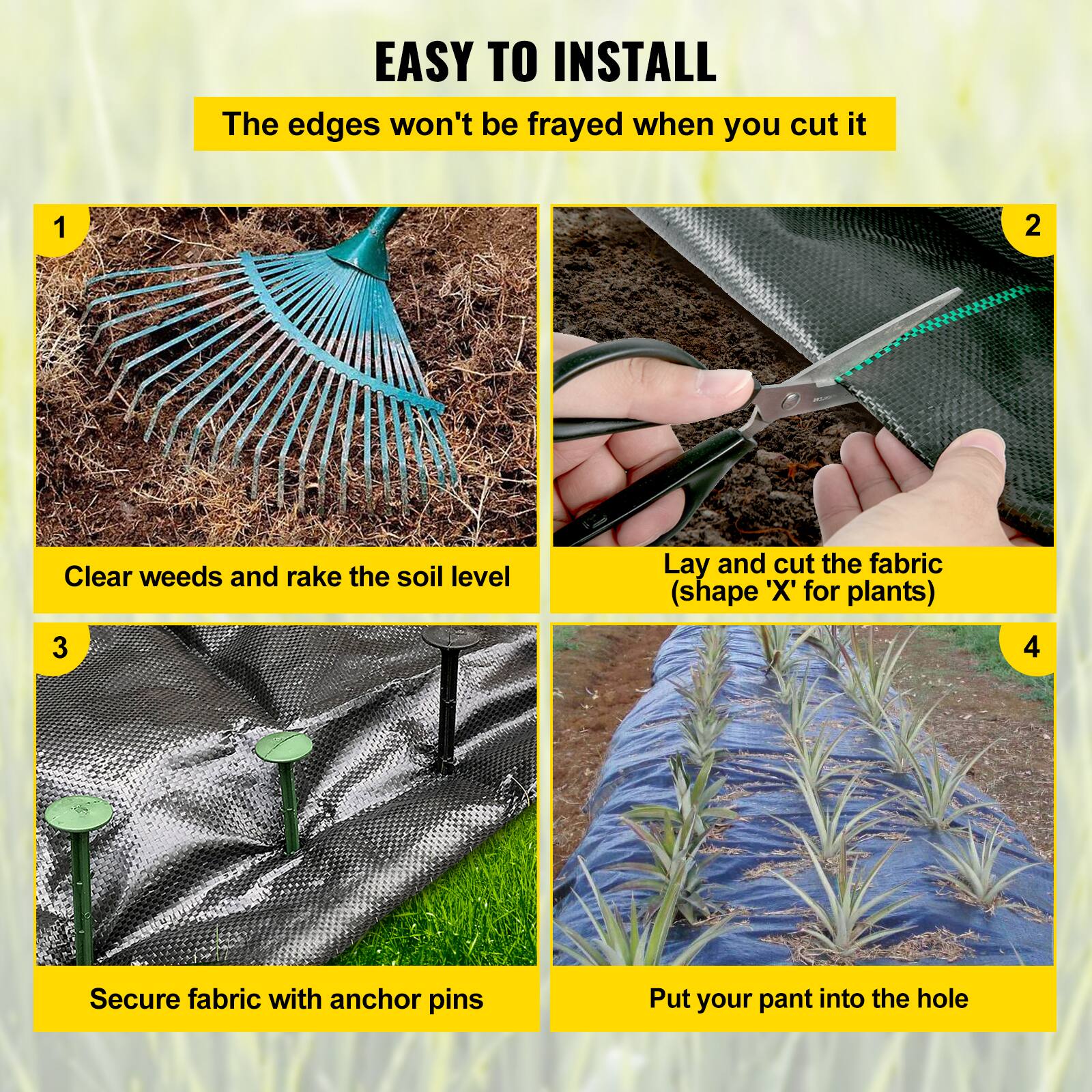 EASY TO INSTALL

The edges won't be frayed when you cut it

1

Clear weeds and rake the soil level

2

Lay and cut the fabric (shape 'X' for plants)

3

Secure fabric with anchor pins

4

Put your pant into the hole