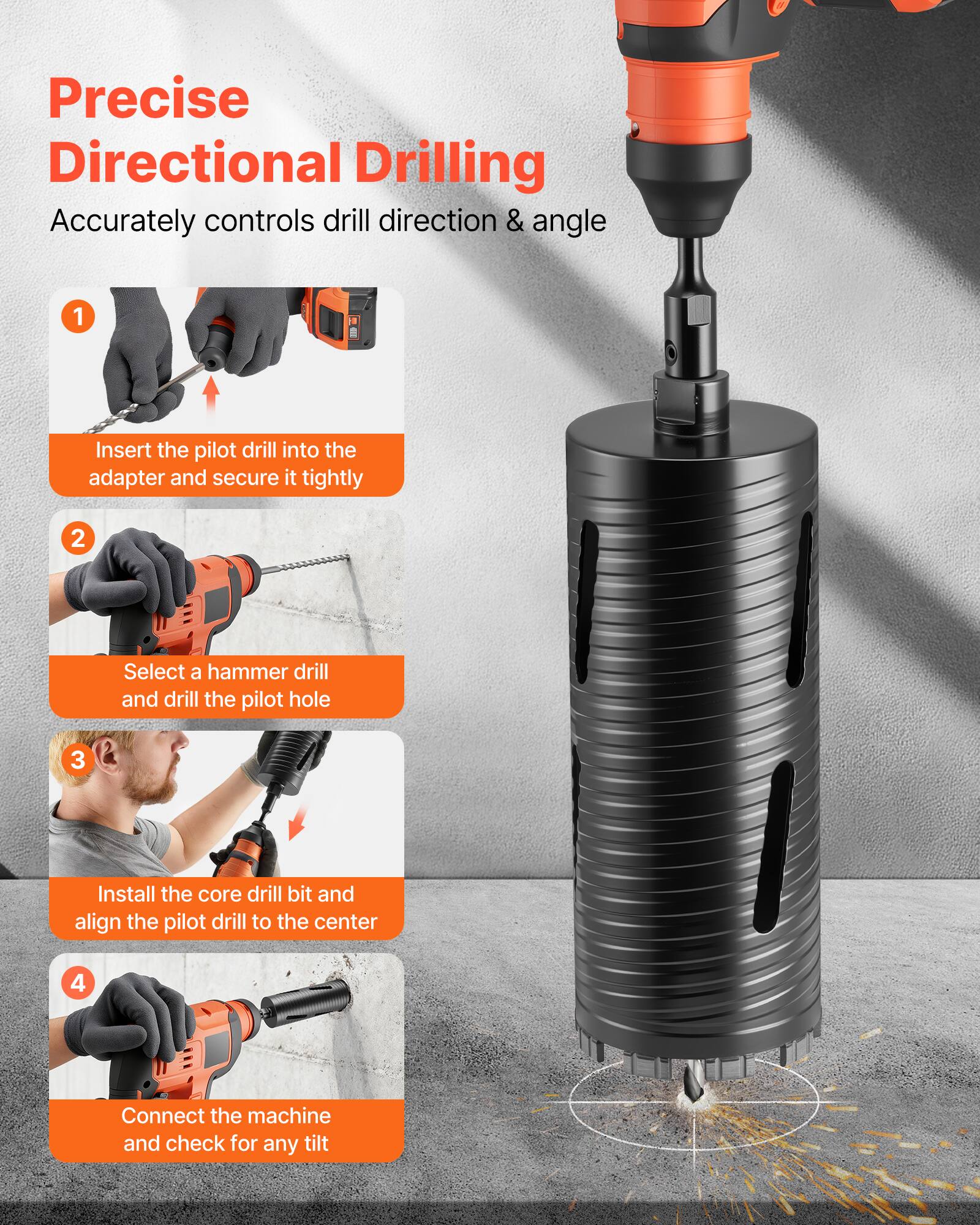 Precise Directional Drilling

Accurately controls drill direction & angle

1

Insert the pilot drill into the adapter and secure it tightly

2

Select a hammer drill and drill the pilot hole

3

Install the core drill bit and align the pilot drill to the center

4

Connect the machine and check for any tilt