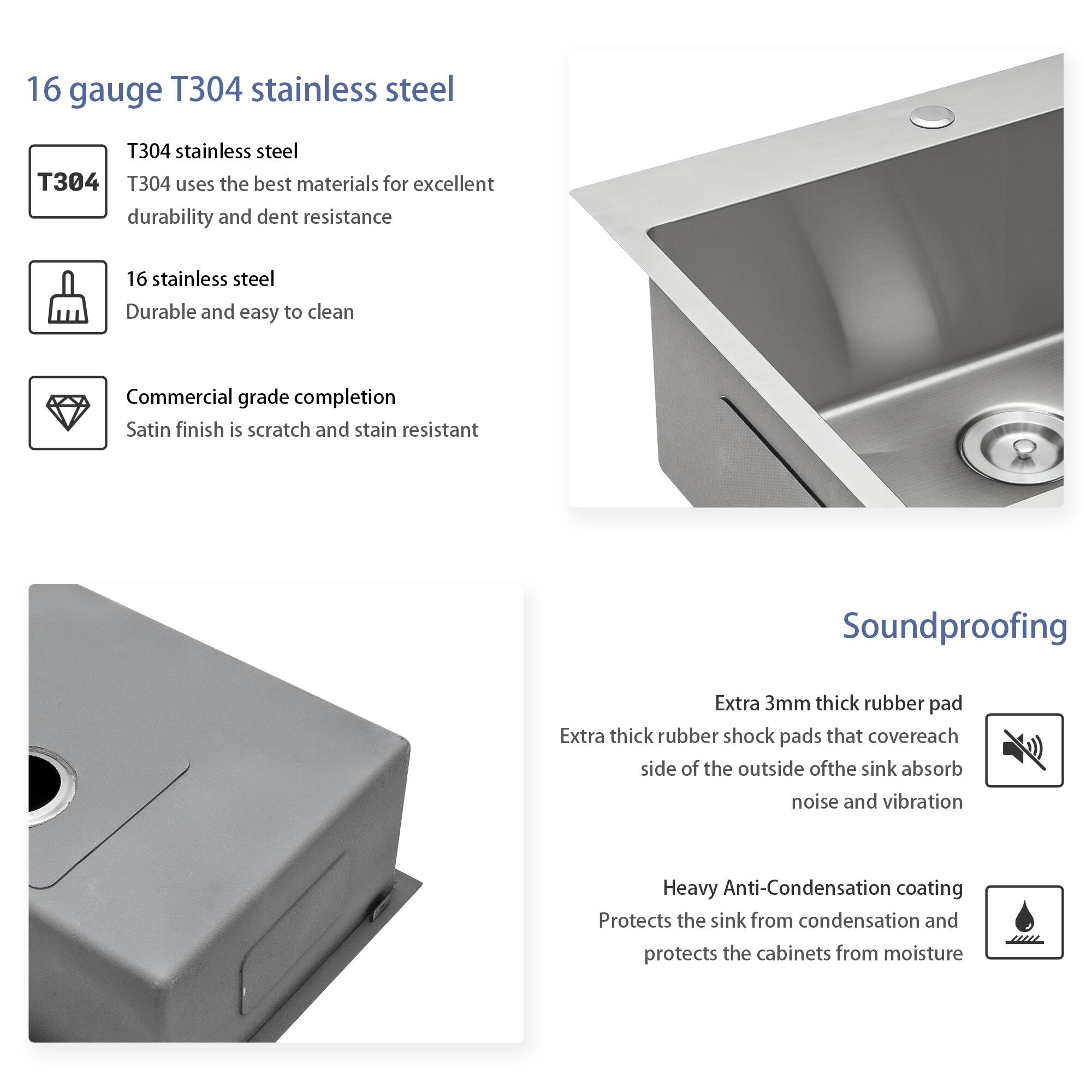 16 gauge T304 stainless steel

T304

T304 stainless steel
T304 uses the best materials for excellent durability and dent resistance

16 stainless steel
Durable and easy to clean

Commercial grade completion
Satin finish is scratch and stain resistant

Soundproofing

Extra 3mm thick rubber pad
Extra thick rubber shock pads that covereach side of the outside ofthe sink absorb noise and vibration

Heavy Anti-Condensation coating
Protects the sink from condensation and protects the cabinets from moisture