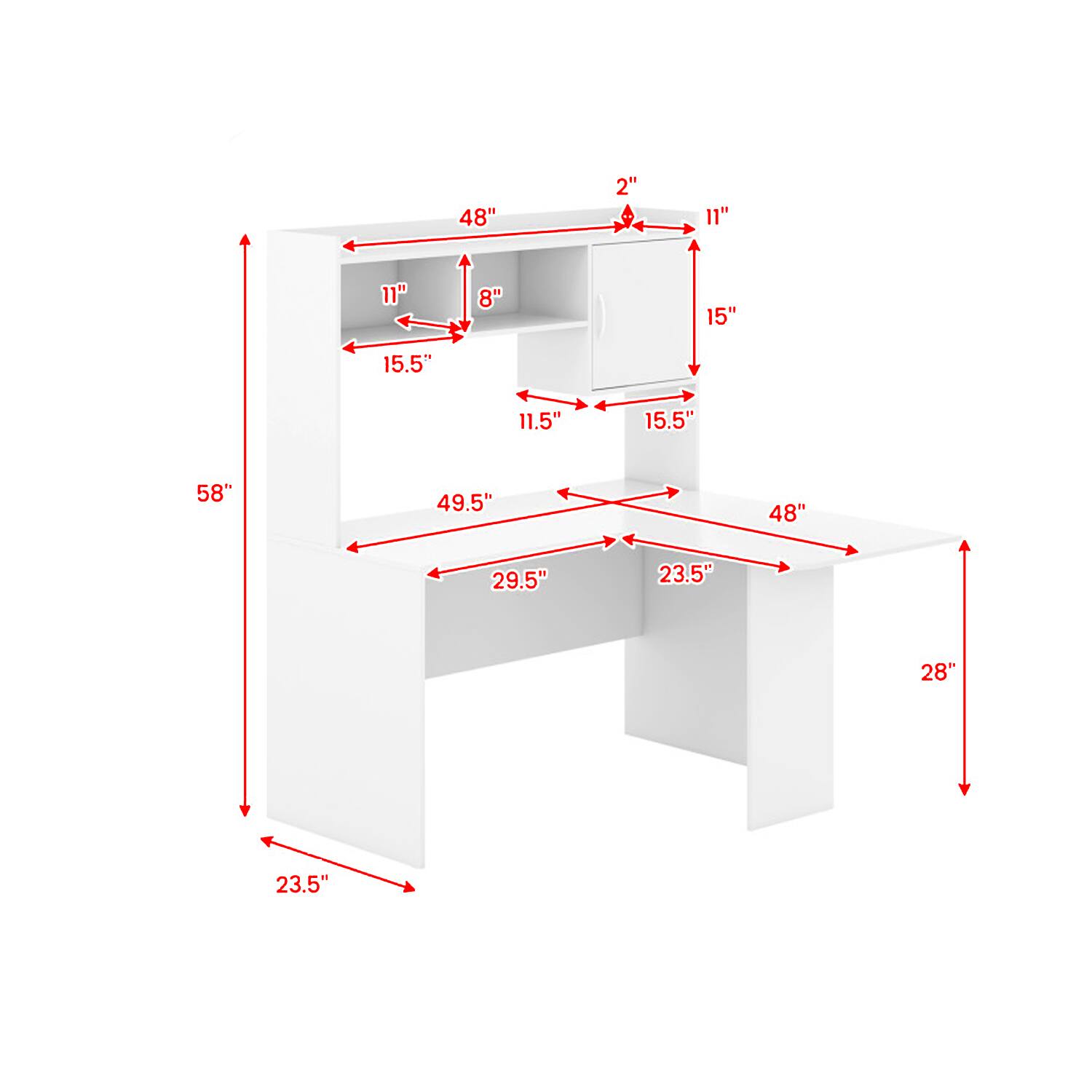 2"
48"
11"
11"
8"
15"
15.5"
11.5"
15.5"
58"
49.5"
48"
29.5"
23.5"
28"
23.5"