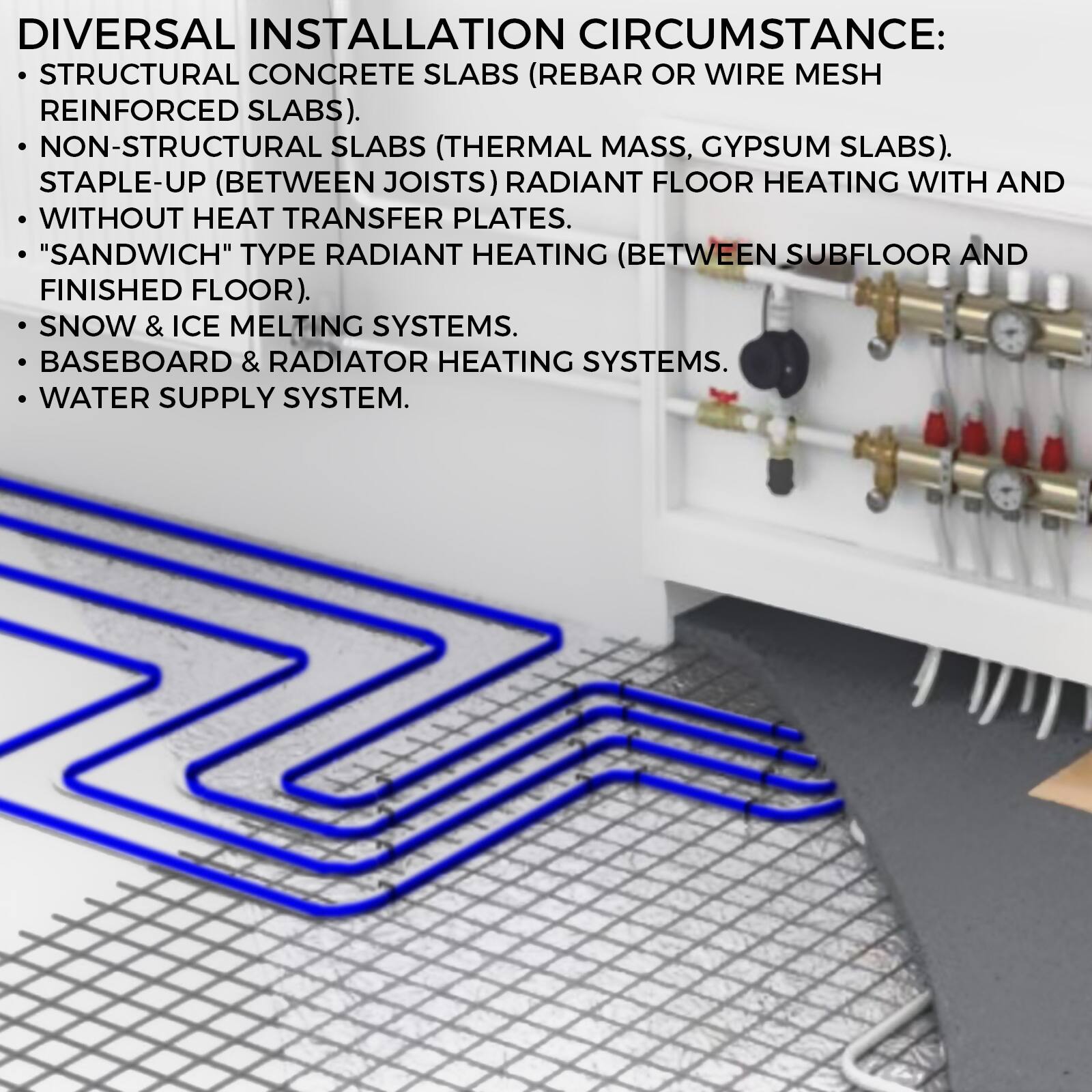 DIVERSAL INSTALLATION CIRCUMSTANCE:

• STRUCTURAL CONCRETE SLABS (REBAR OR WIRE MESH REINFORCED SLABS).
• NON-STRUCTURAL SLABS (THERMAL MASS, GYPSUM SLABS). STAPLE-UP (BETWEEN JOISTS) RADIANT FLOOR HEATING WITH AND
• WITHOUT HEAT TRANSFER PLATES.
• "SANDWICH" TYPE RADIANT HEATING (BETWEEN SUBFLOOR AND FINISHED FLOOR).
• SNOW & ICE MELTING SYSTEMS.
• BASEBOARD & RADIATOR HEATING SYSTEMS.
• WATER SUPPLY SYSTEM.