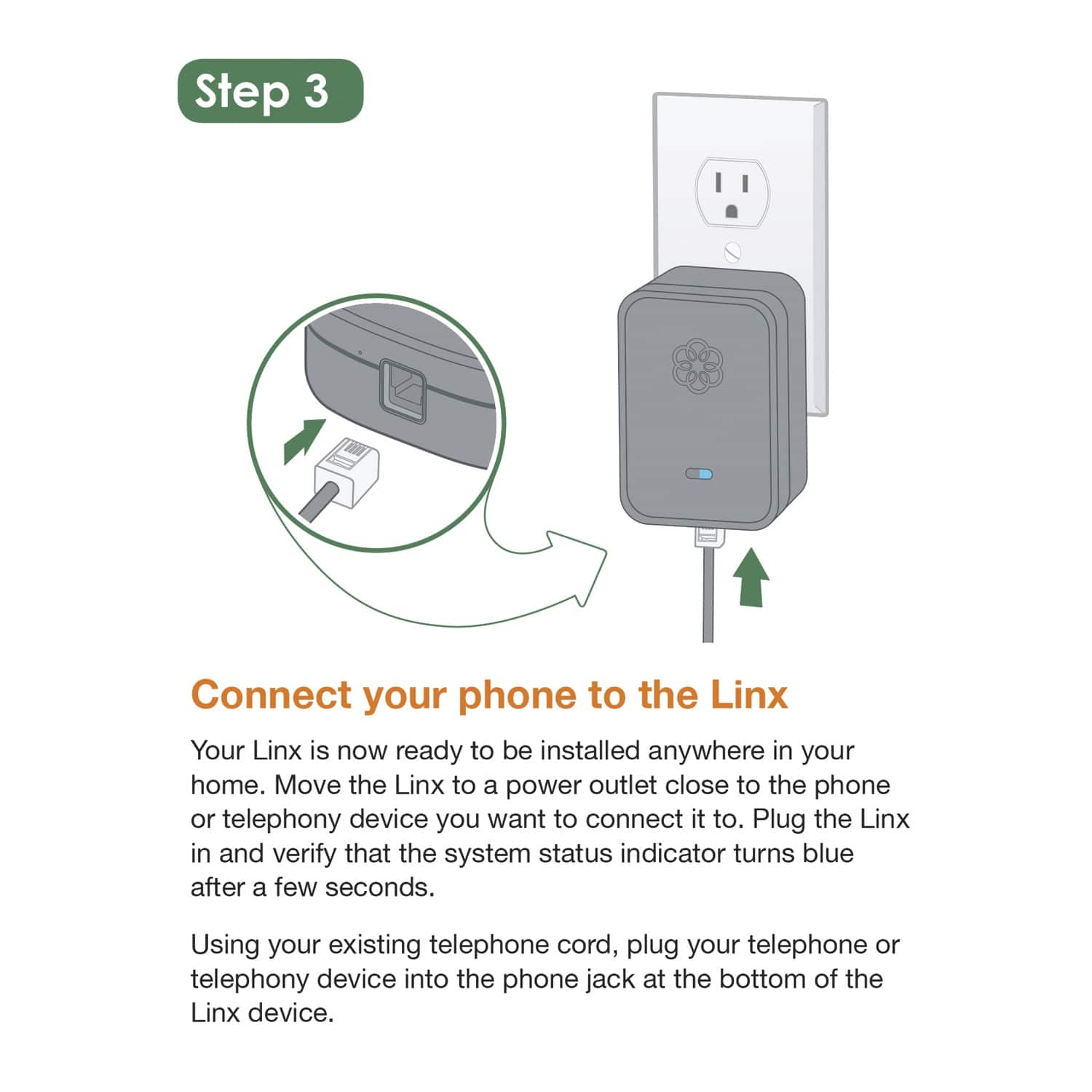 Step 3

Connect your phone to the Linx

Your Linx is now ready to be installed anywhere in your home. Move the Linx to a power outlet close to the phone or telephony device you want to connect it to. Plug the Linx in and verify that the system status indicator turns blue after a few seconds.

Using your existing telephone cord, plug your telephone or telephony device into the phone jack at the bottom of the Linx device.