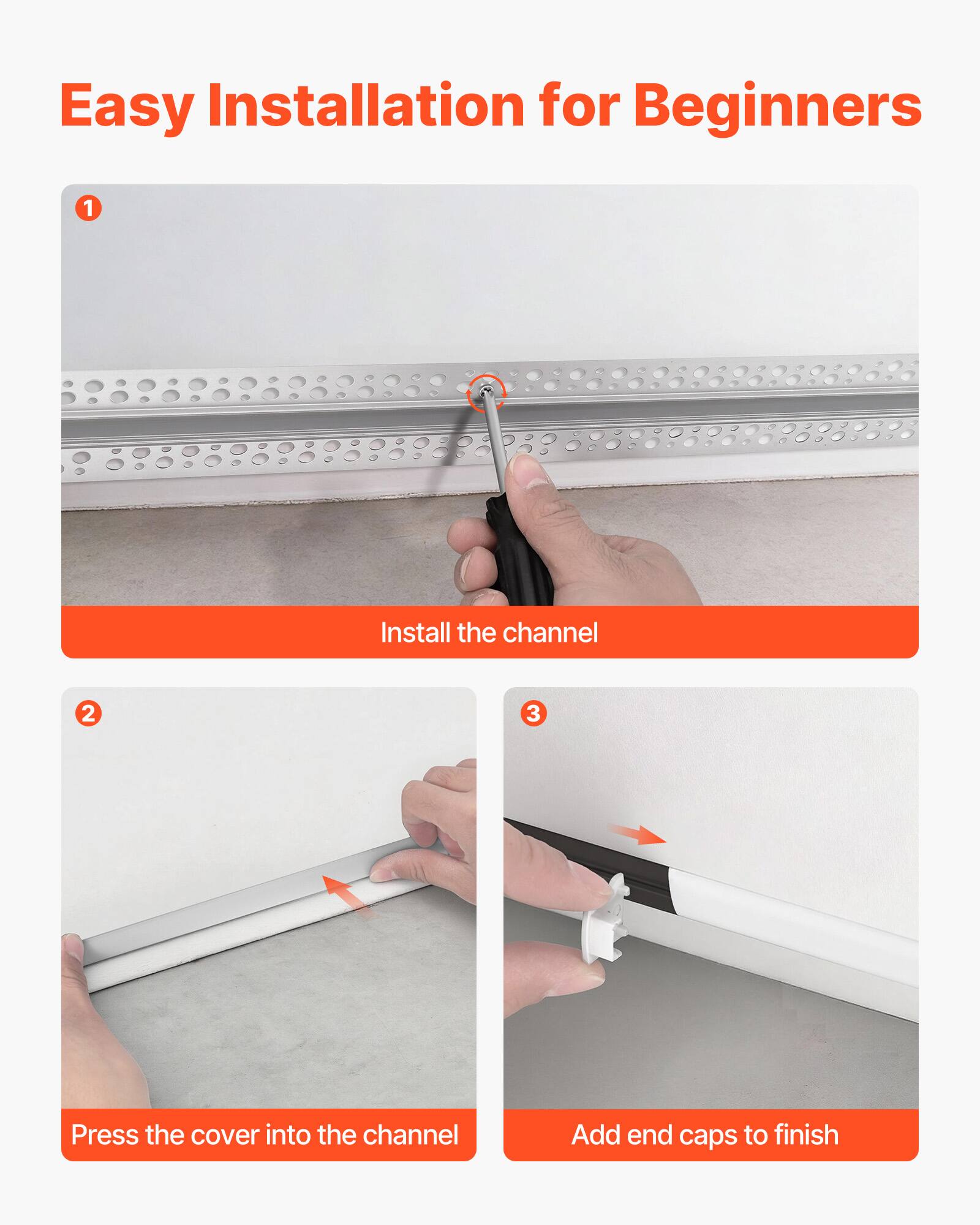 Easy Installation for Beginners

1

Install the channel

2

Press the cover into the channel

3

Add end caps to finish