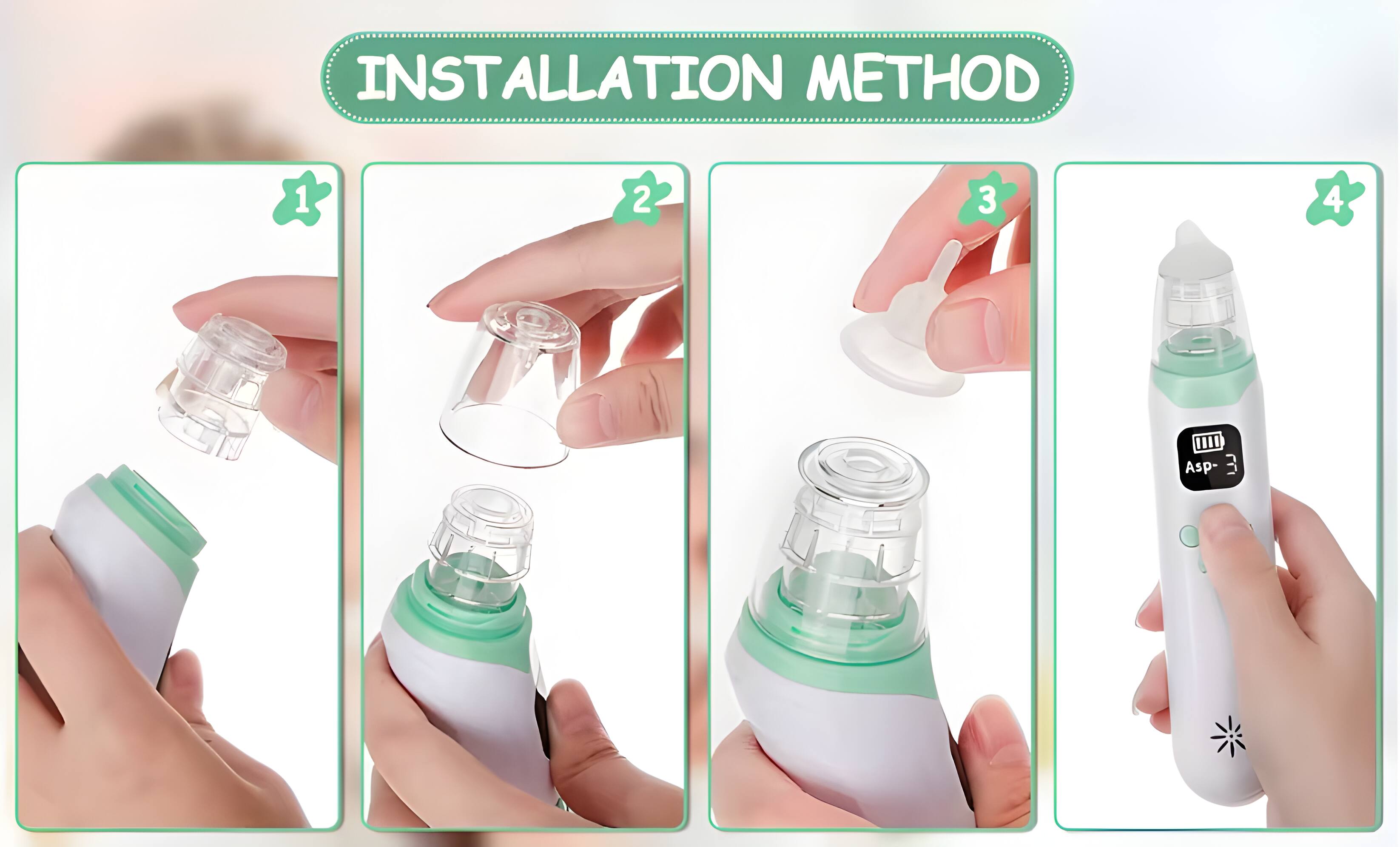 INSTALLATION METHOD

1

2

3

4

Asp- 3