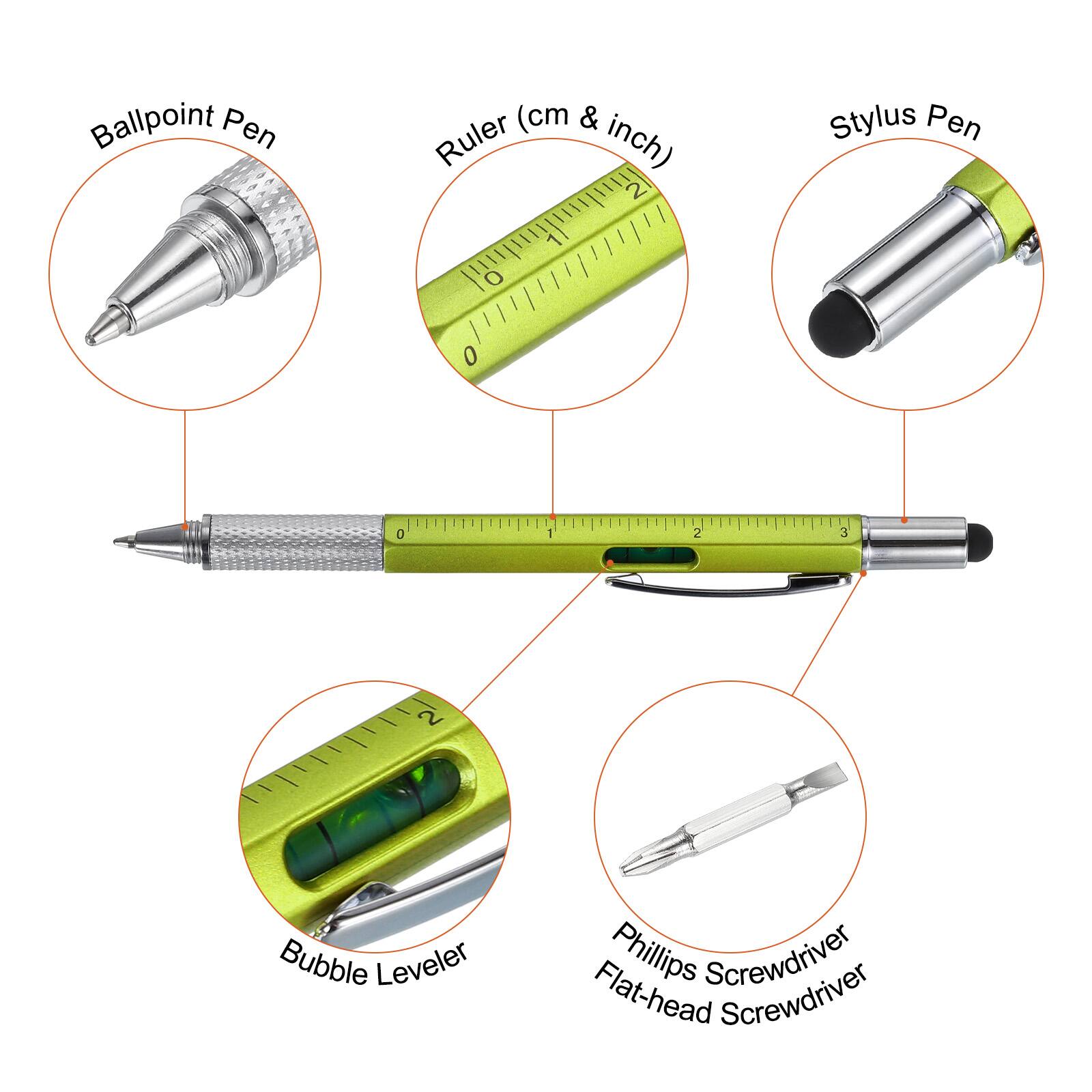 Ballpoint Pen

Ruler (cm & inch)

Stylus Pen

0 1 2
0

0 1 2 3

2

Bubble Leveler

Phillips Screwdriver
Flat-head Screwdriver