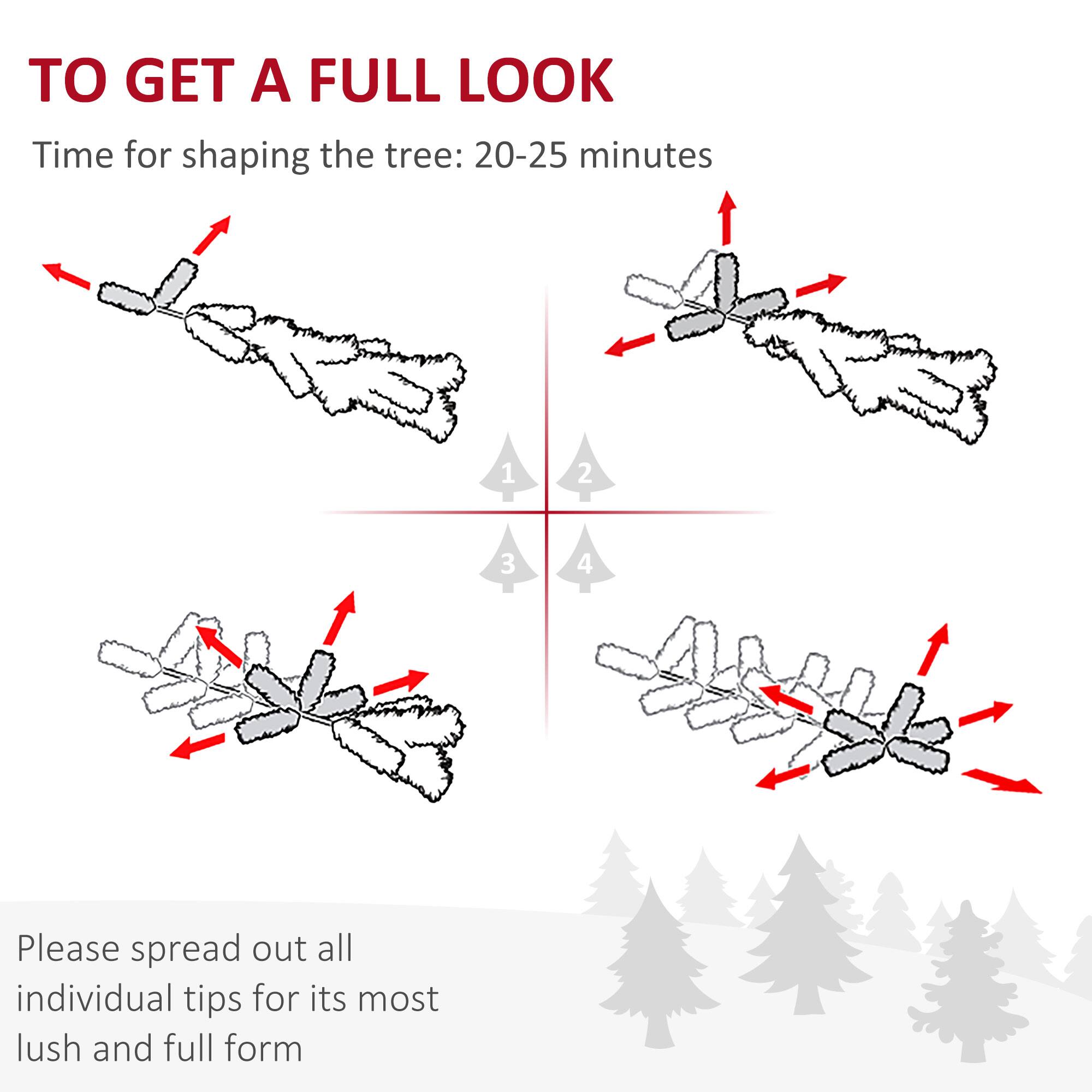 TO GET A FULL LOOK

Time for shaping the tree: 20-25 minutes

1
2
3
4

Please spread out all individual tips for its most lush and full form