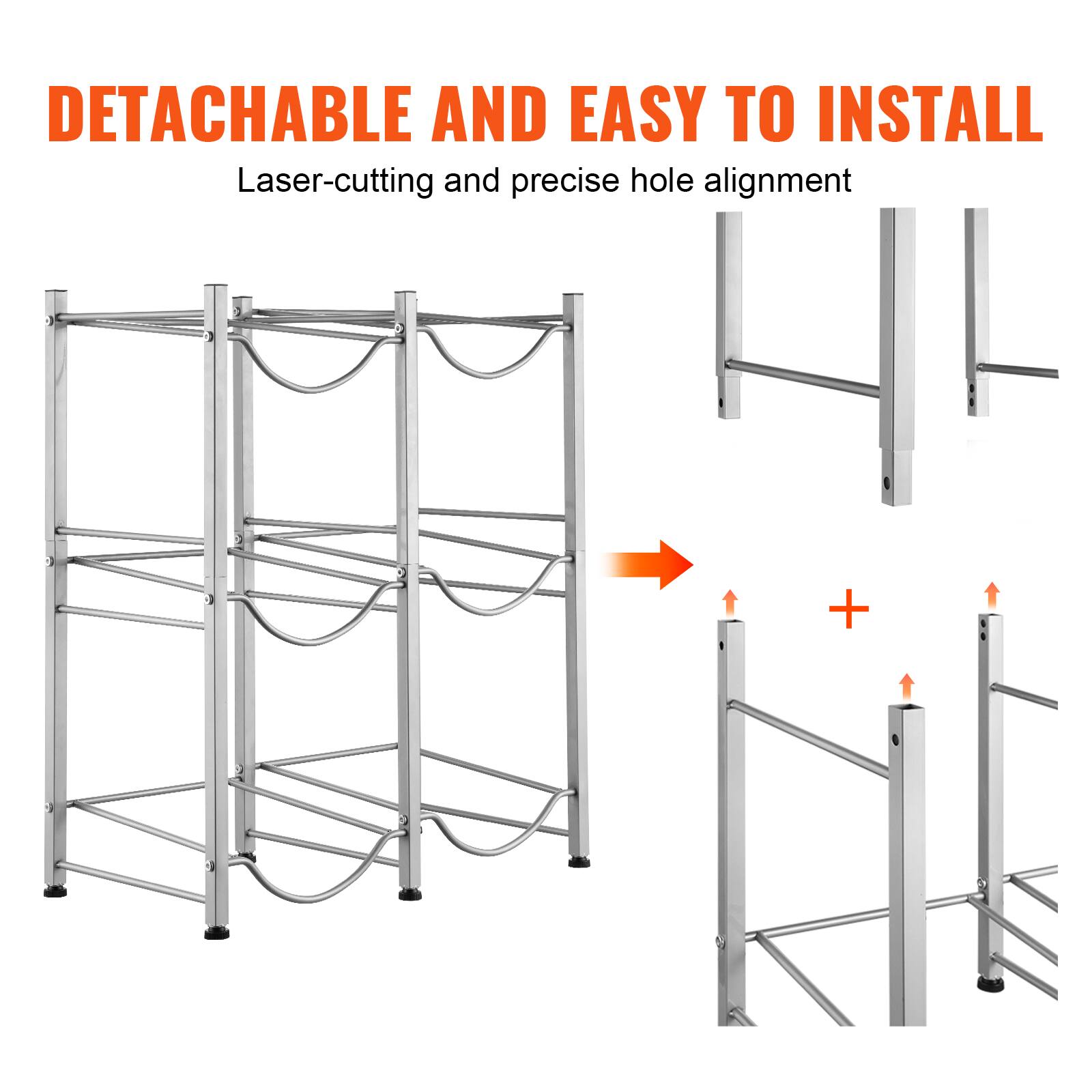 DETACHABLE AND EASY TO INSTALL

Laser-cutting and precise hole alignment

+