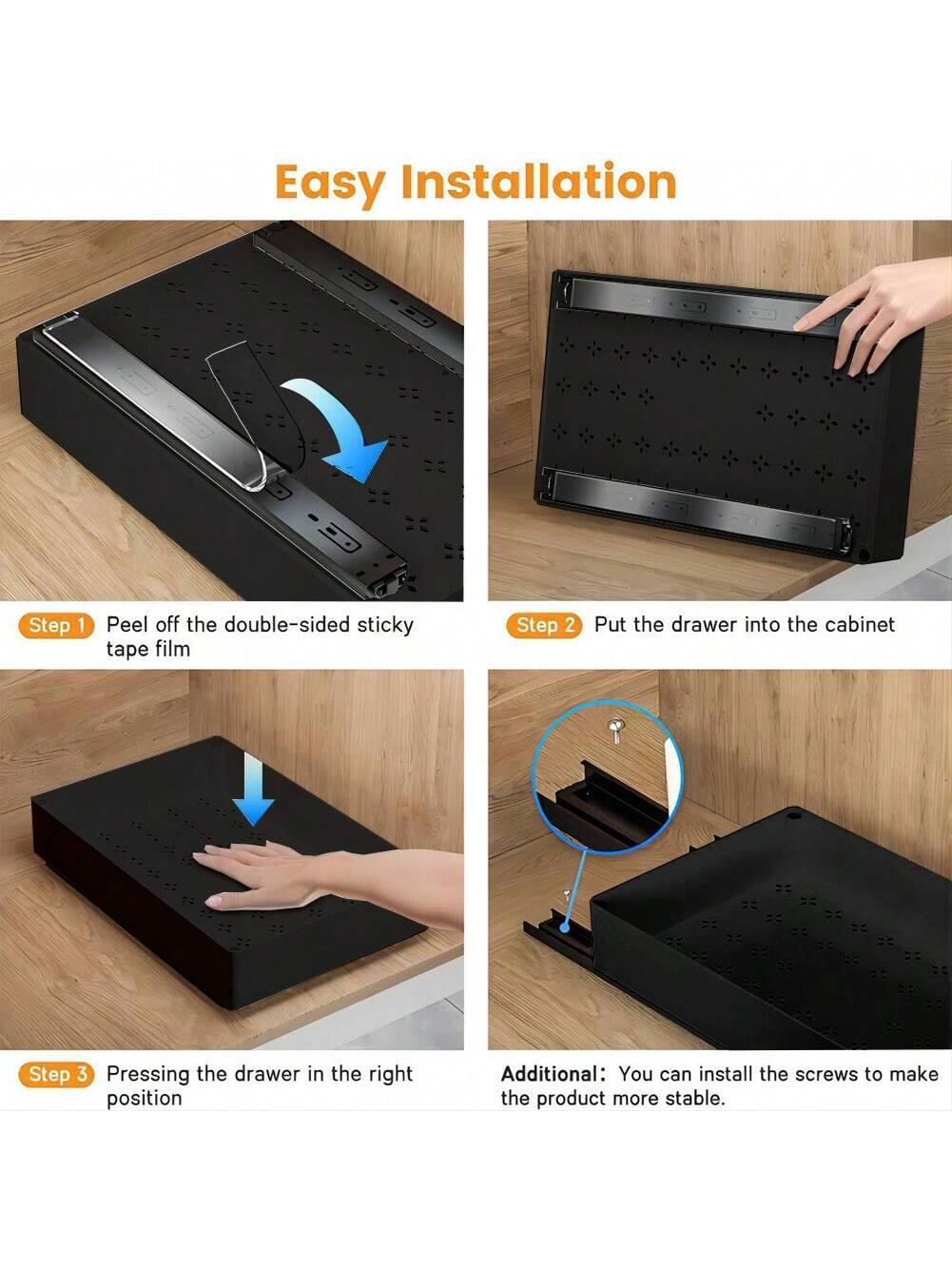 Easy Installation

Step 1 Peel off the double-sided sticky tape film

Step 2 Put the drawer into the cabinet

Step 3 Pressing the drawer in the right position

Additional: You can install the screws to make the product more stable.